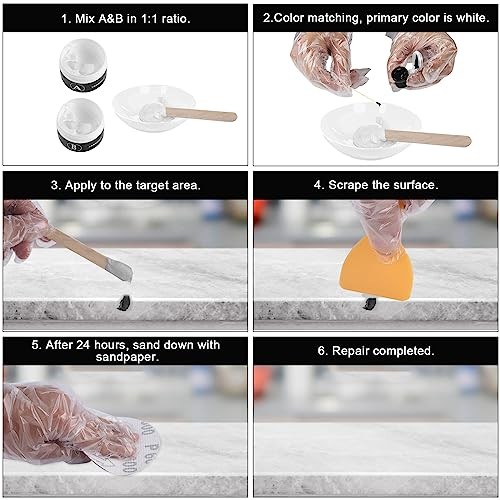 1. Mix A&B in 1:1 ratio.

A

B

2.Color matching, primary color is white.

3. Apply to the target area.

4. Scrape the surface.

5. After 24 hours, sand down with sandpaper.

P60

6. Repair completed.