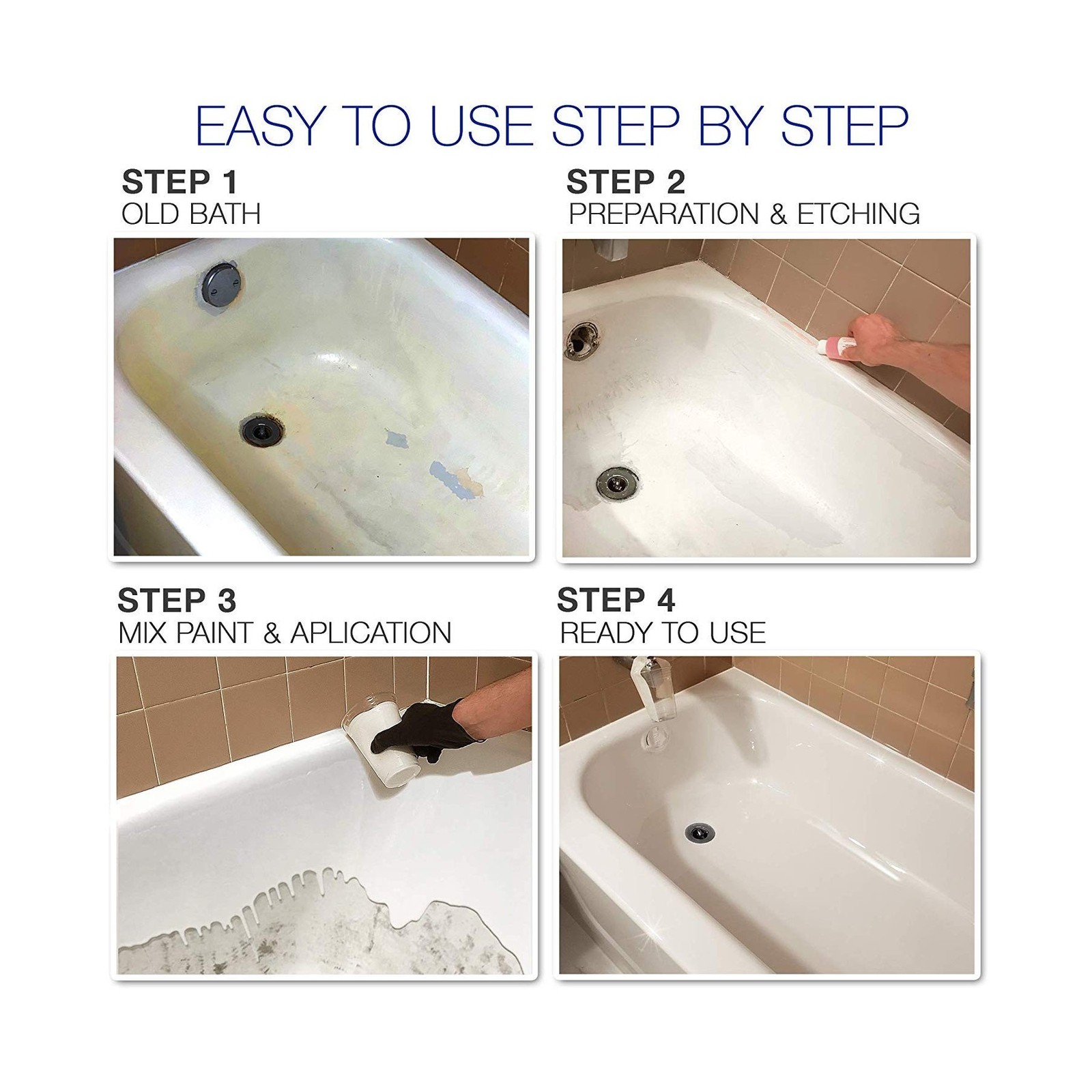 EASY TO USE STEP BY STEP

STEP 1
OLD BATH

STEP 2
PREPARATION & ETCHING

STEP 3
MIX PAINT & APLICATION

STEP 4
READY TO USE