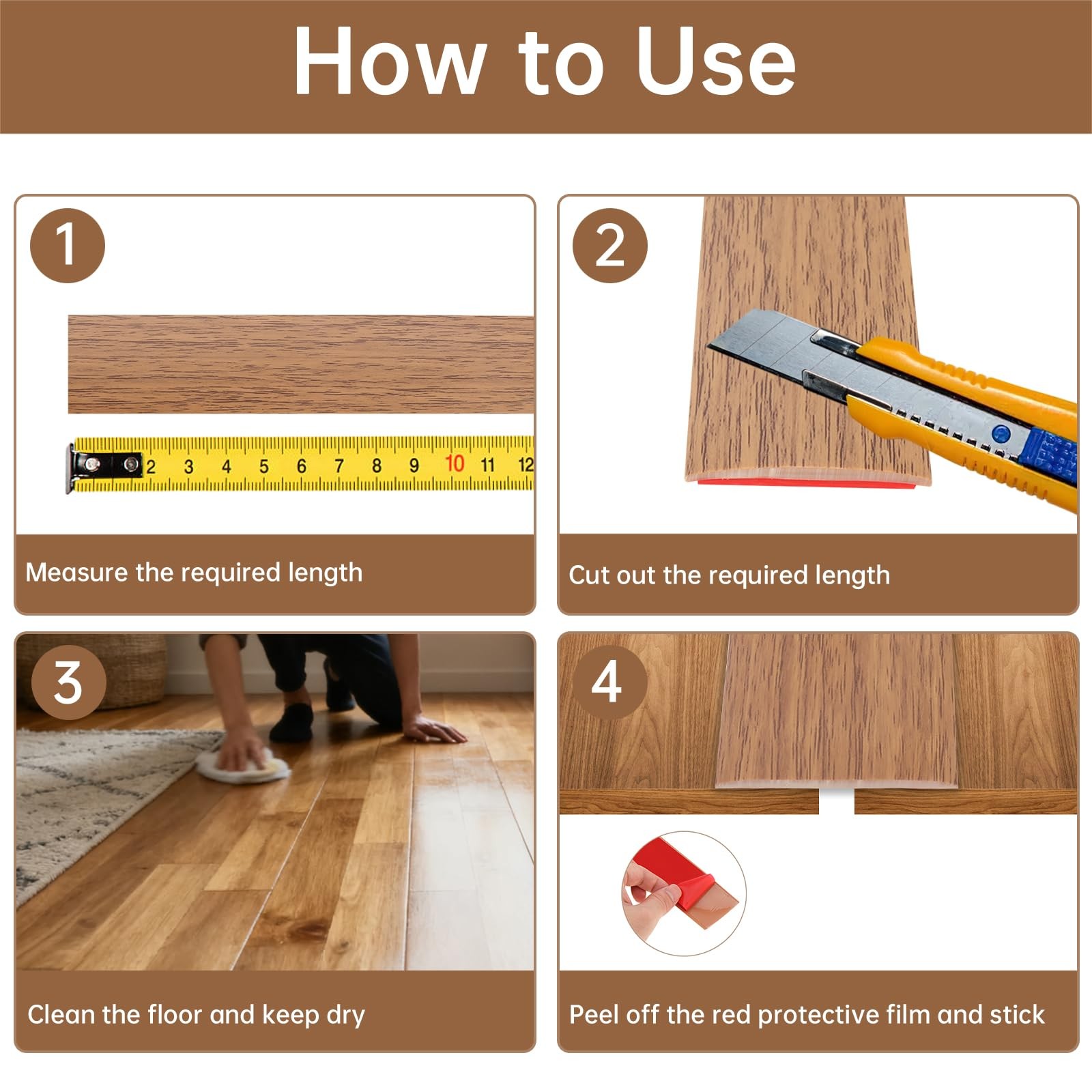 How to Use

1

2 3 4 5 6 7 8 9 10 11 12

Measure the required length

2

Cut out the required length

3

Clean the floor and keep dry

4

Peel off the red protective film and stick