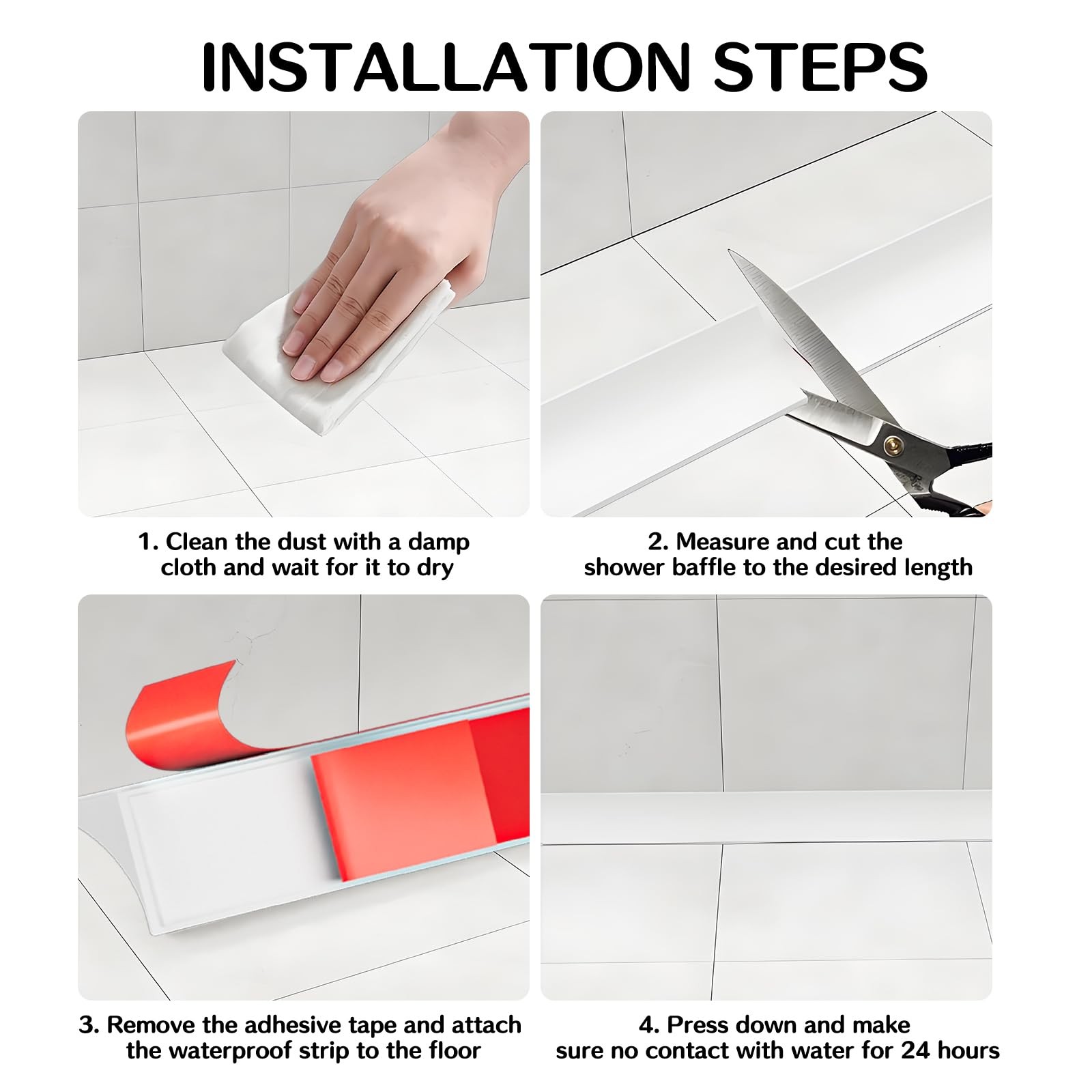 INSTALLATION STEPS

1. Clean the dust with a damp cloth and wait for it to dry

2. Measure and cut the shower baffle to the desired length

3. Remove the adhesive tape and attach the waterproof strip to the floor

4. Press down and make sure no contact with water for 24 hours