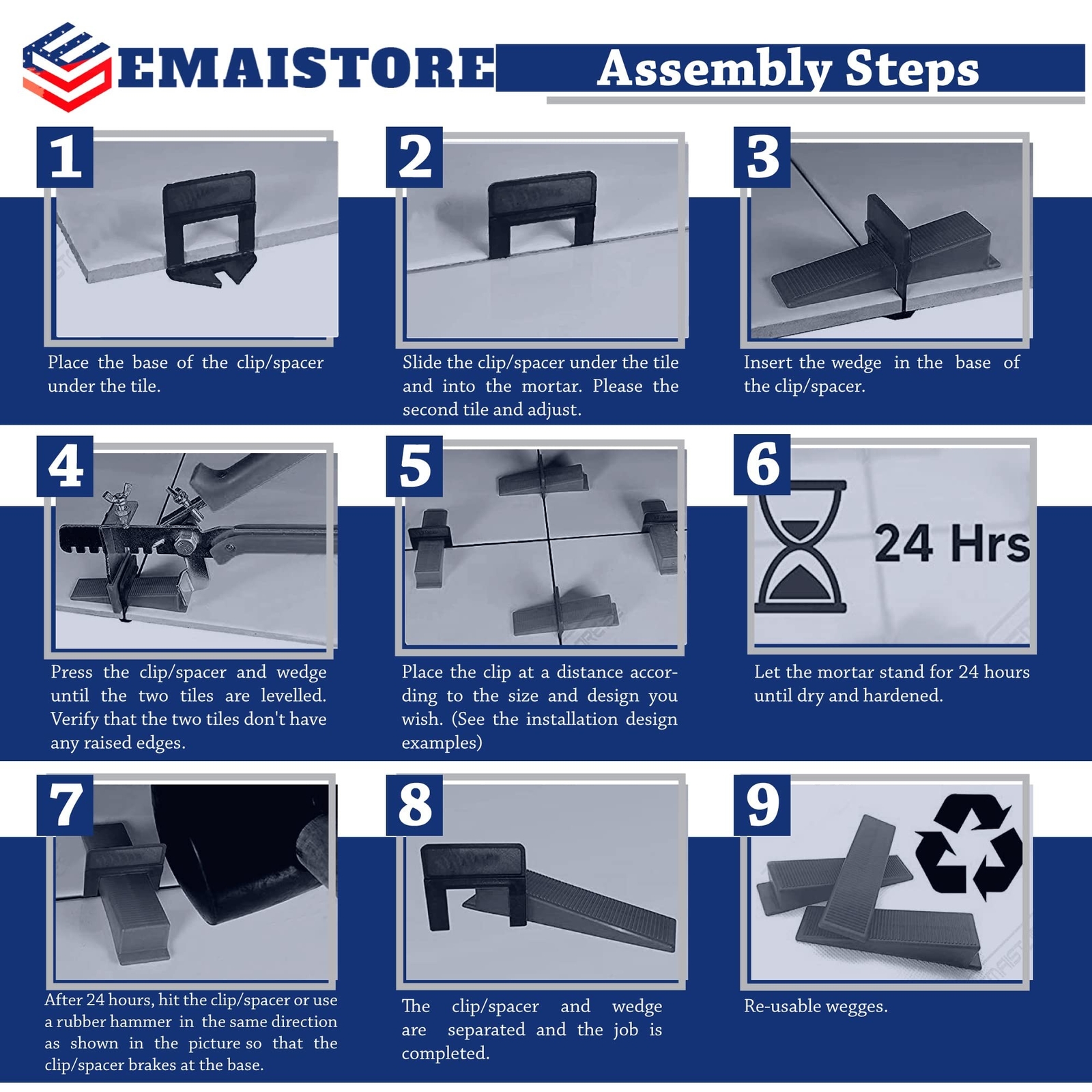 EMAISTORE

Assembly Steps

1

Place the base of the clip/spacer under the tile.

2

Slide the clip/spacer under the tile and into the mortar. Please the second tile and adjust.

3

Insert the wedge in the base of the clip/spacer.

4

Press the clip/spacer and wedge until the two tiles are levelled. Verify that the two tiles don't have any raised edges.

5

Place the clip at a distance according to the size and design you wish. (See the installation design examples)

6

24 Hrs

Let the mortar stand for 24 hours until dry and hardened.

7

After 24 hours, hit the clip/spacer or use a rubber hammer in the same direction as shown in the picture so that the clip/spacer brakes at the base.

8

The clip/spacer and wedge are separated and the job is completed.

9

Re-usable wegges.