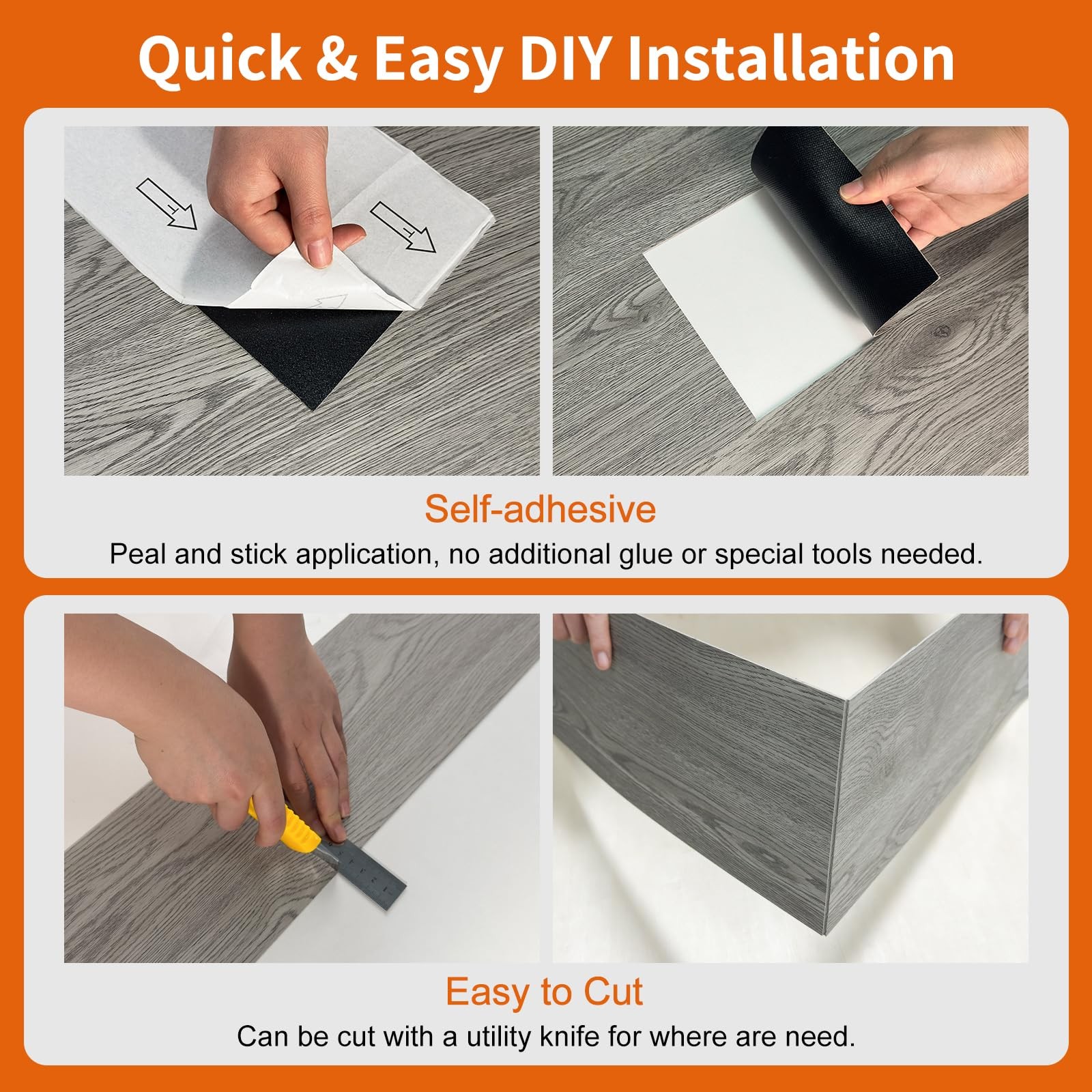 Quick & Easy DIY Installation

Self-adhesive

Peal and stick application, no additional glue or special tools needed.

Easy to Cut

Can be cut with a utility knife for where are need.