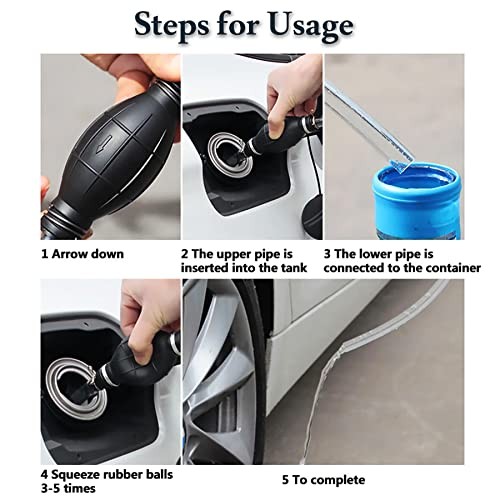 Steps for Usage

1 Arrow down

2 The upper pipe is inserted into the tank

3 The lower pipe is connected to the container

4 Squeeze rubber balls 3-5 times

5 To complete