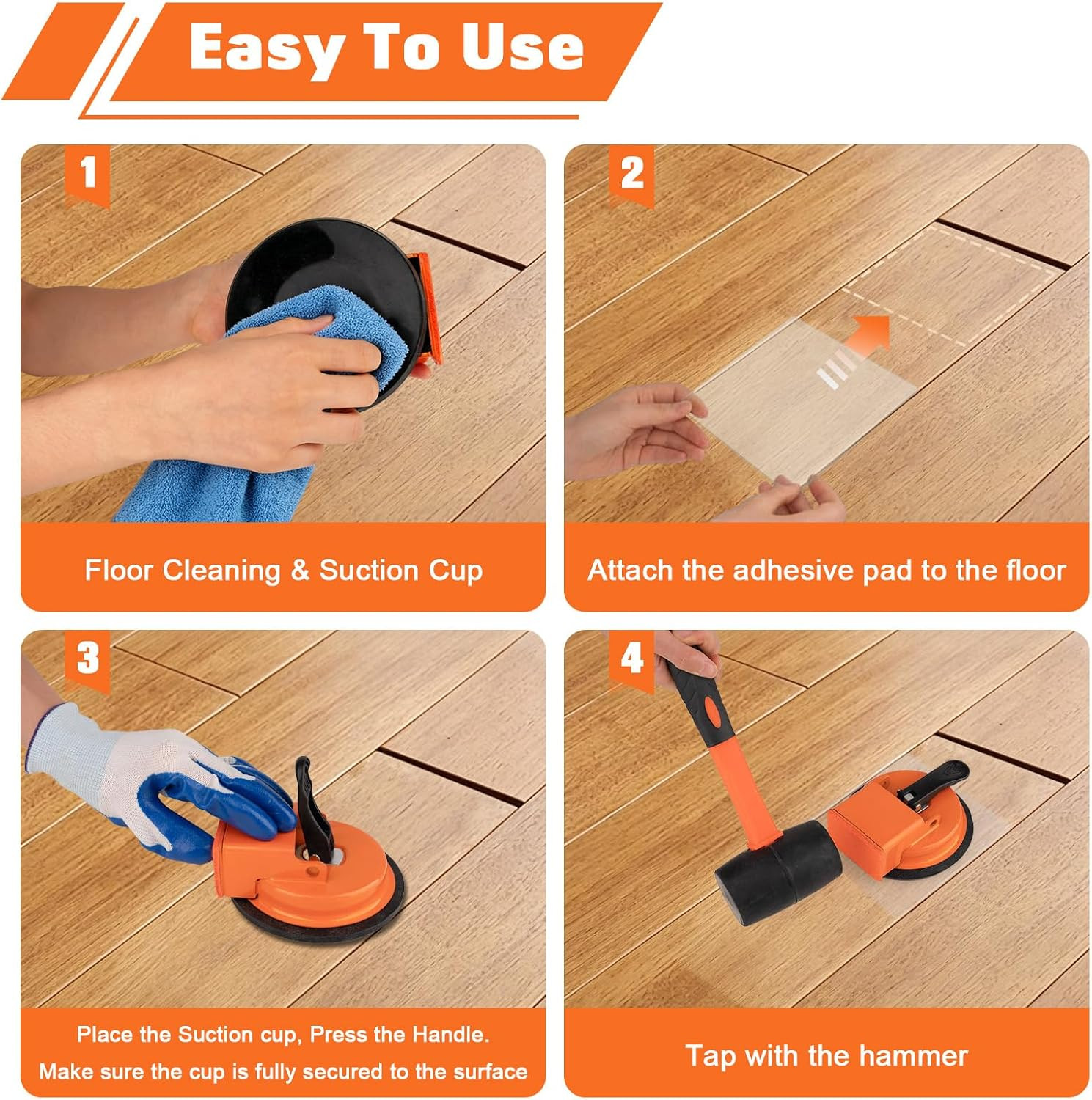 Easy To Use

1

Floor Cleaning & Suction Cup

2

Attach the adhesive pad to the floor

3

Place the Suction cup, Press the Handle.
Make sure the cup is fully secured to the surface

4

Tap with the hammer