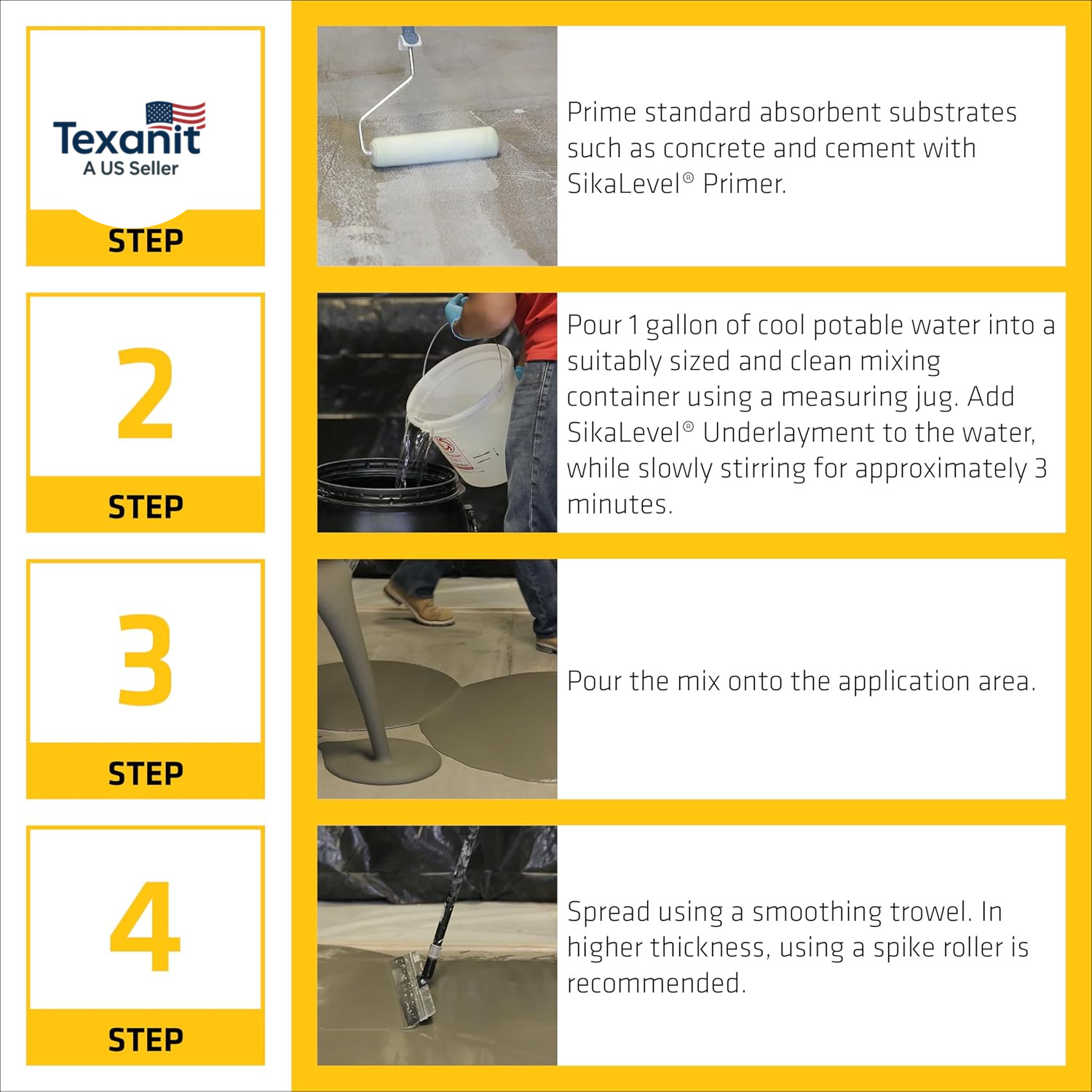 Texanit
A US Seller

STEP

Prime standard absorbent substrates such as concrete and cement with SikaLevel® Primer.

2

STEP

Pour 1 gallon of cool potable water into a suitably sized and clean mixing container using a measuring jug. Add SikaLevel® Underlayment to the water, while slowly stirring for approximately 3 minutes.

3

STEP

Pour the mix onto the application area.

4

STEP

Spread using a smoothing trowel. In higher thickness, using a spike roller is recommended.