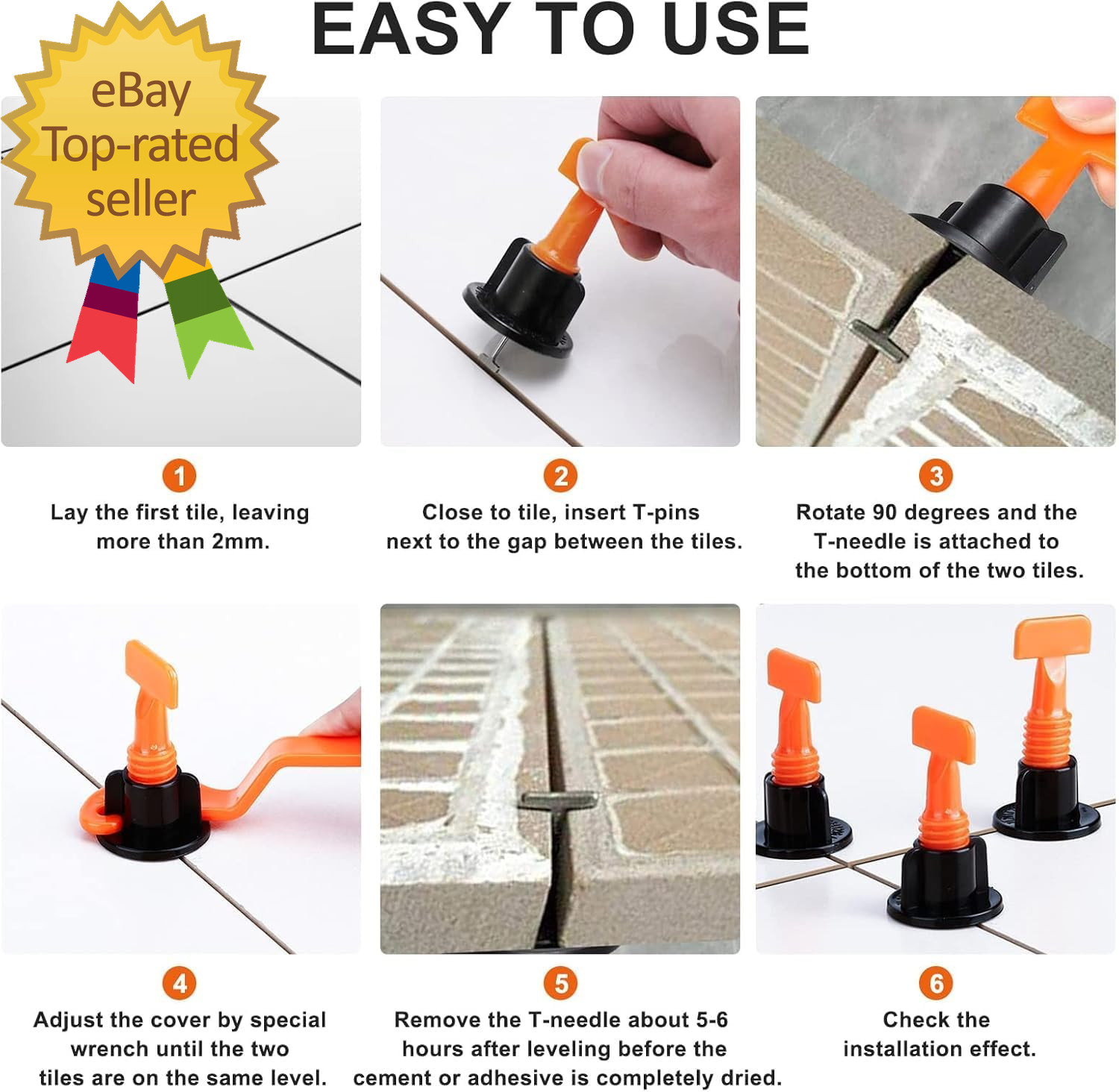 EASY TO USE

eBay Top-rated seller

1
Lay the first tile, leaving more than 2mm.

2
Close to tile, insert T-pins next to the gap between the tiles.

3
Rotate 90 degrees and the T-needle is attached to the bottom of the two tiles.

4
Adjust the cover by special wrench until the two tiles are on the same level.

5
Remove the T-needle about 5-6 hours after leveling before the cement or adhesive is completely dried.

6
Check the installation effect.