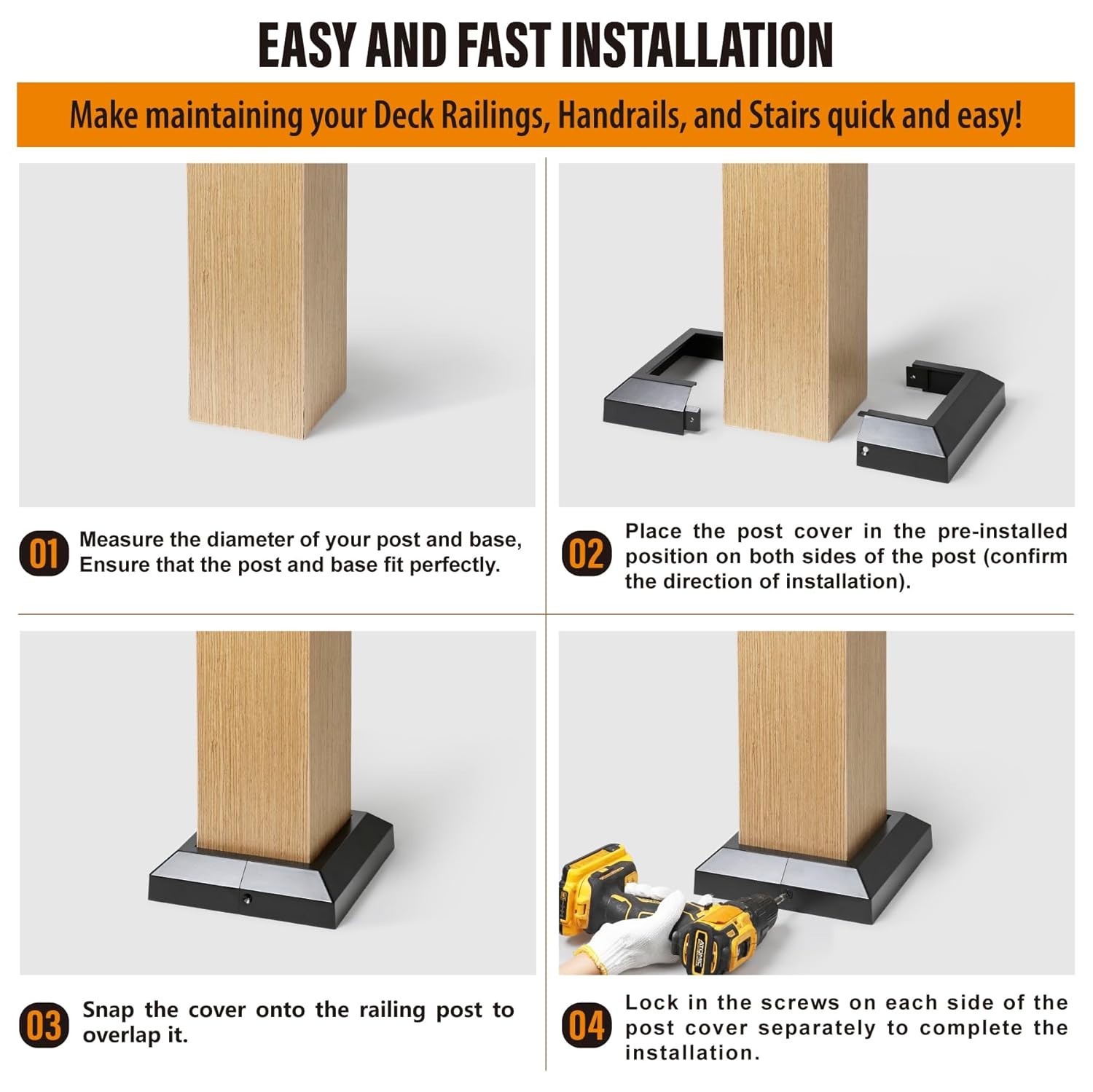 EASY AND FAST INSTALLATION

Make maintaining your Deck Railings, Handrails, and Stairs quick and easy!

01 Measure the diameter of your post and base, Ensure that the post and base fit perfectly.

02 Place the post cover in the pre-installed position on both sides of the post (confirm the direction of installation).

03 Snap the cover onto the railing post to overlap it.

04 Lock in the screws on each side of the post cover separately to complete the installation.