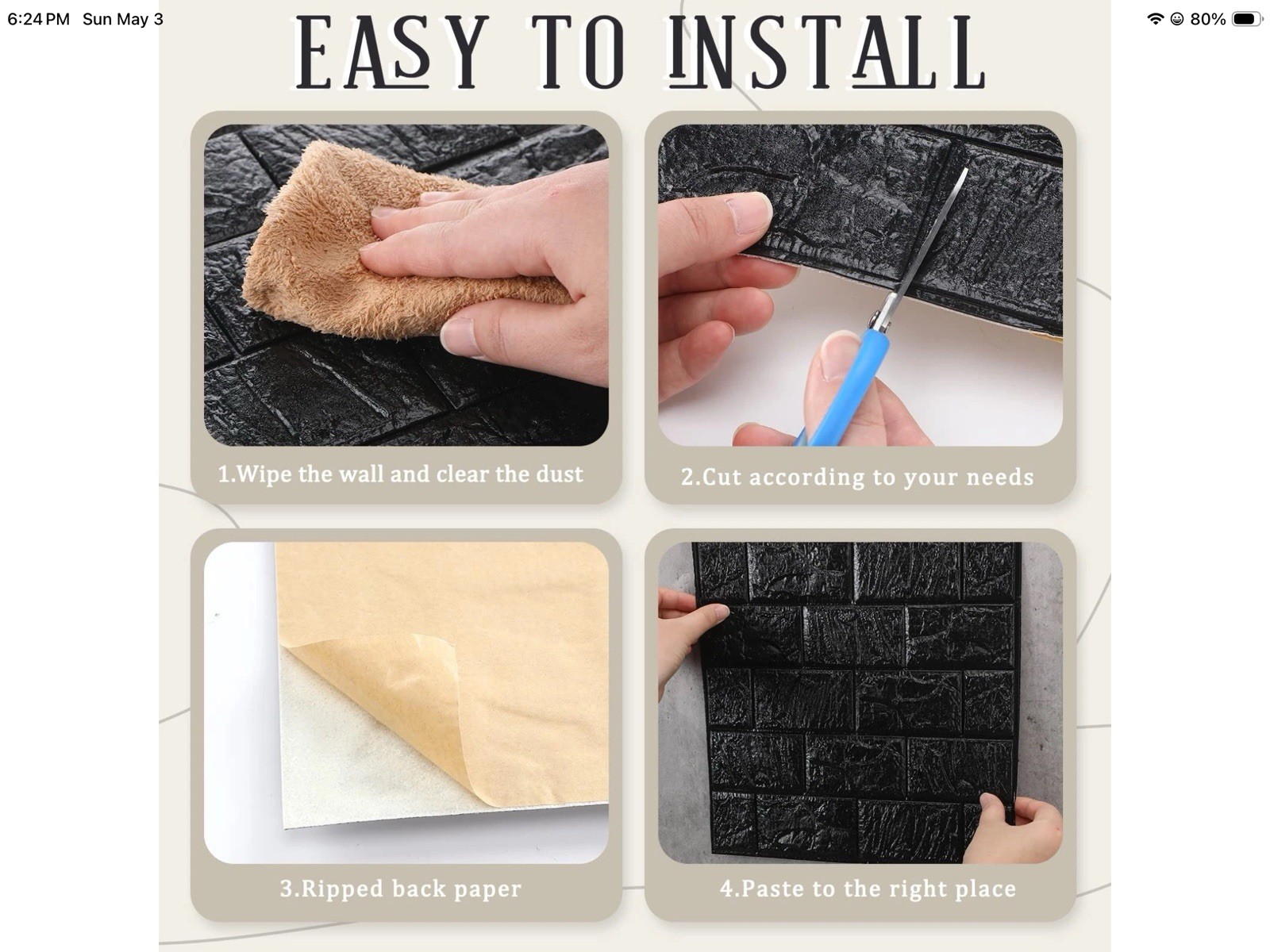 6:24 PM Sun May 3

80%

EASY TO INSTALL

1.Wipe the wall and clear the dust

2.Cut according to your needs

3.Ripped back paper

4.Paste to the right place