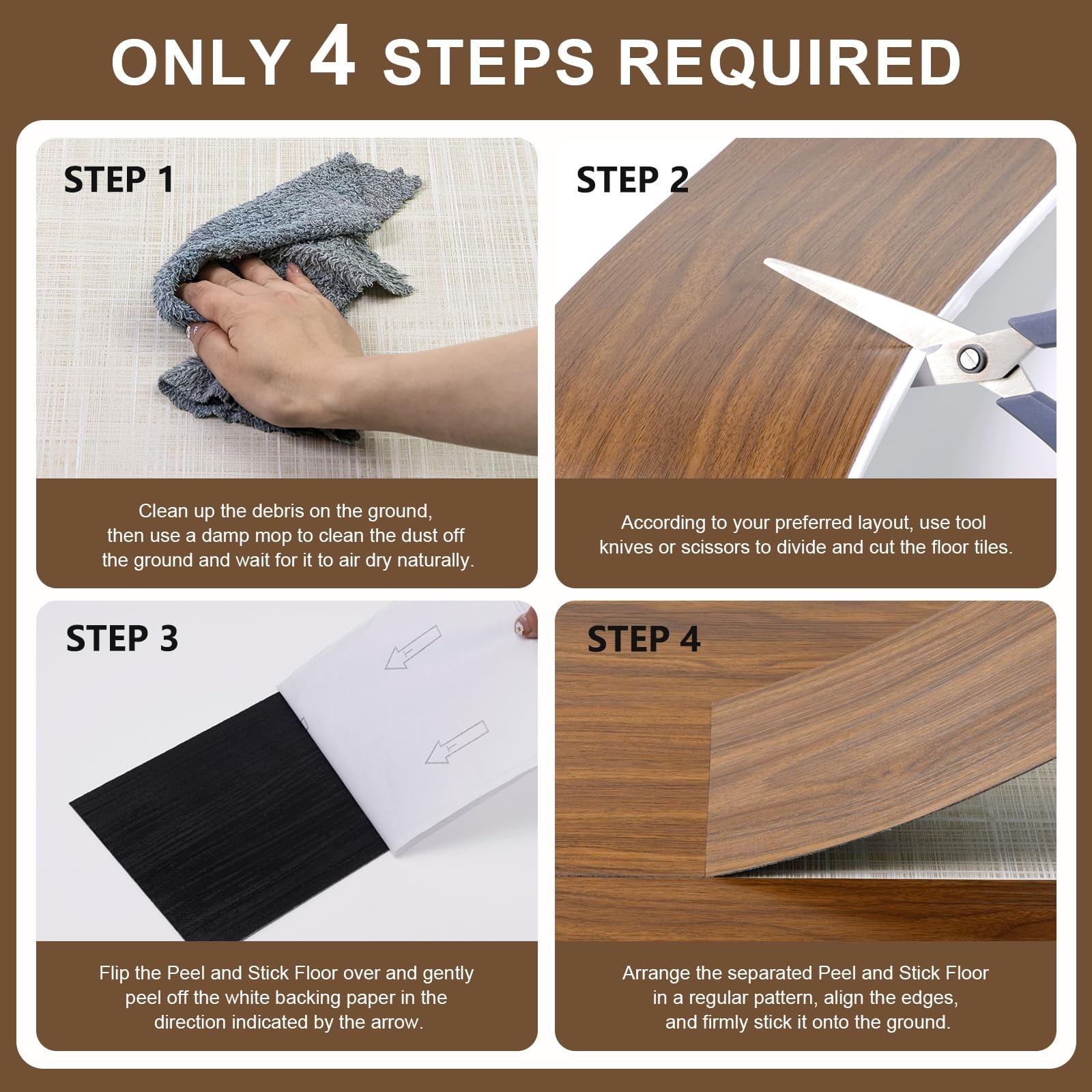 ONLY 4 STEPS REQUIRED

STEP 1

Clean up the debris on the ground, then use a damp mop to clean the dust off the ground and wait for it to air dry naturally.

STEP 2

According to your preferred layout, use tool knives or scissors to divide and cut the floor tiles.

STEP 3

Flip the Peel and Stick Floor over and gently peel off the white backing paper in the direction indicated by the arrow.

STEP 4

Arrange the separated Peel and Stick Floor in a regular pattern, align the edges, and firmly stick it onto the ground.