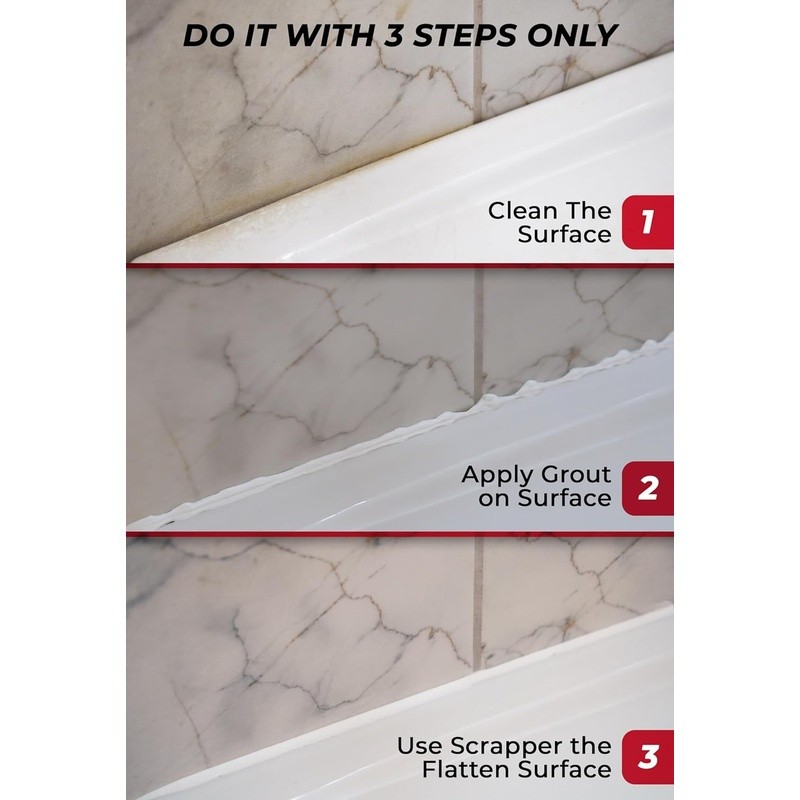 DO IT WITH 3 STEPS ONLY

Clean The Surface
1

Apply Grout on Surface
2

Use Scrapper the Flatten Surface
3