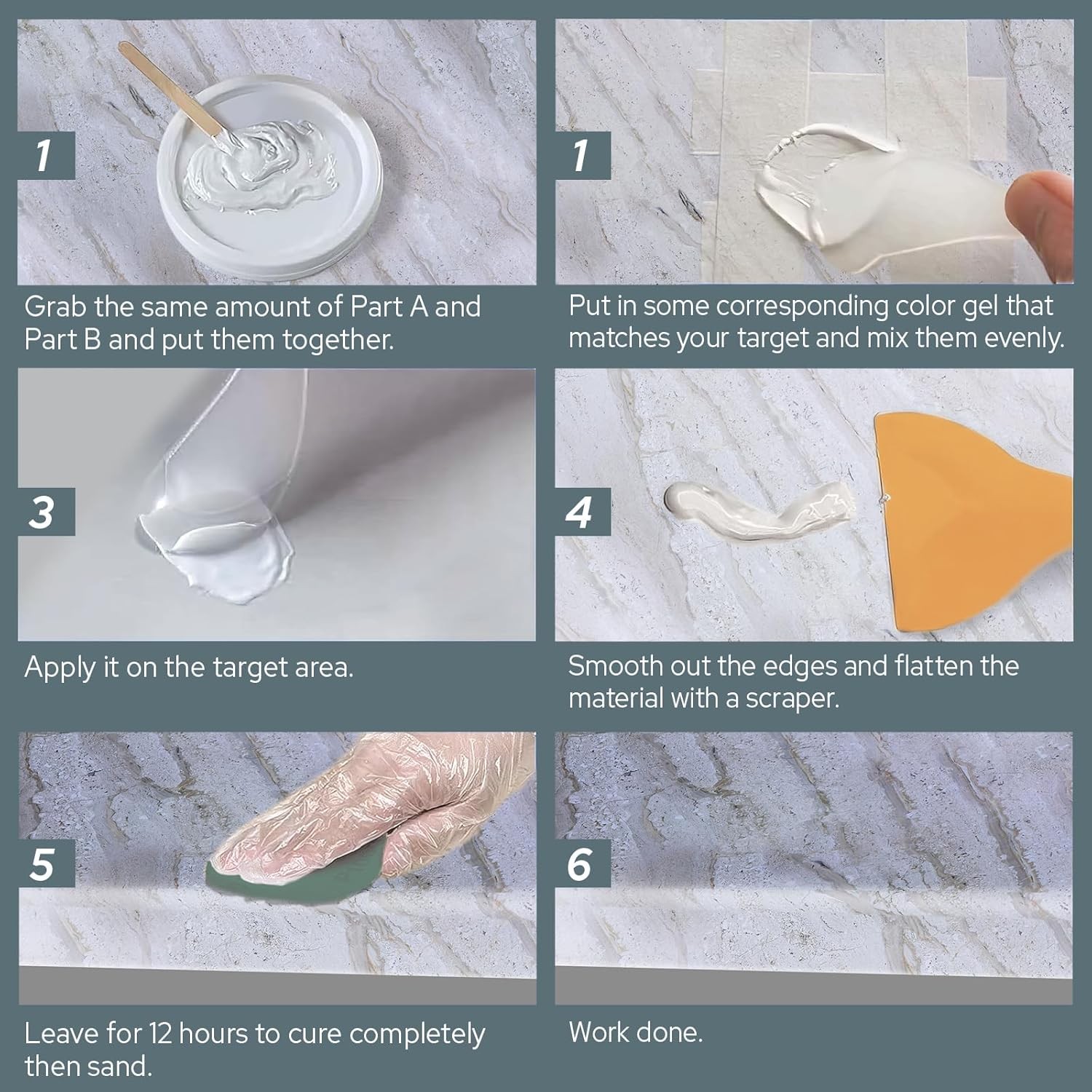 1

Grab the same amount of Part A and Part B and put them together.

1

Put in some corresponding color gel that matches your target and mix them evenly.

3

Apply it on the target area.

4

Smooth out the edges and flatten the material with a scraper.

5

Leave for 12 hours to cure completely then sand.

6

Work done.