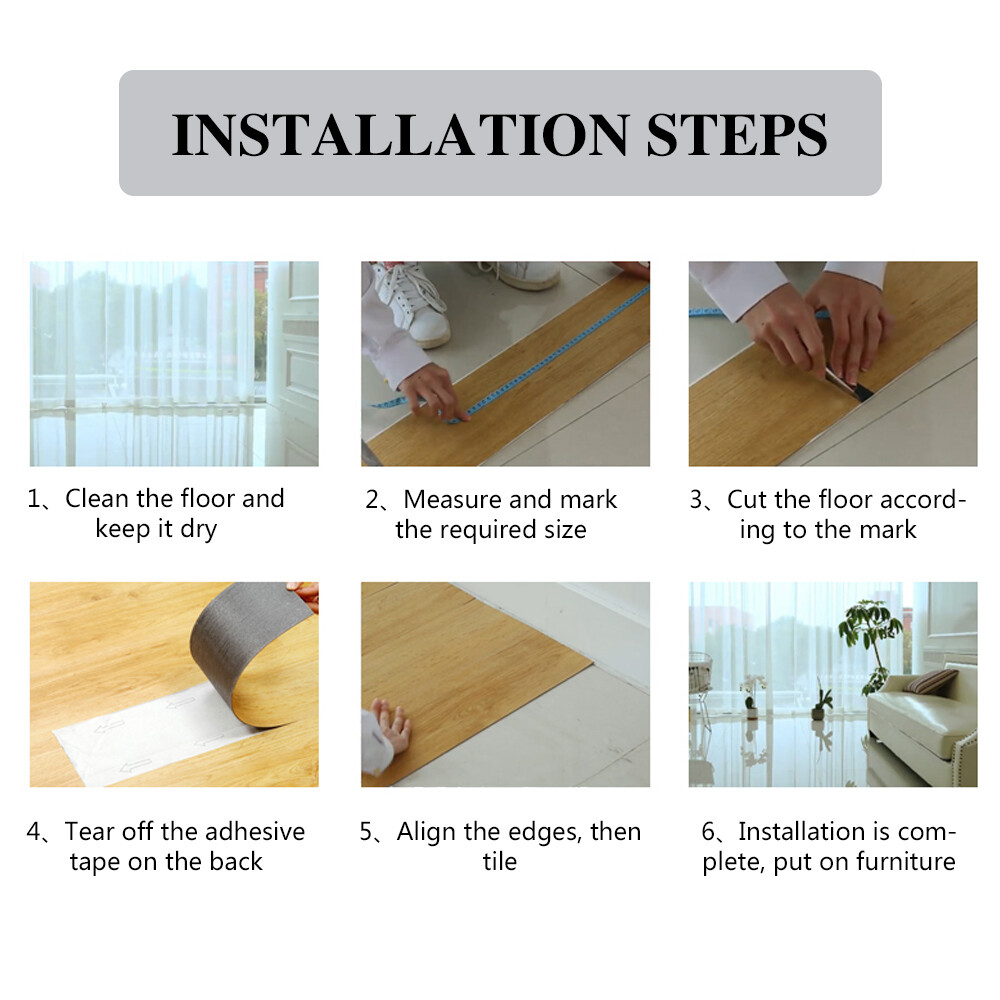 INSTALLATION STEPS

1、Clean the floor and keep it dry

2、Measure and mark the required size

3、Cut the floor according to the mark

4、Tear off the adhesive tape on the back

5、Align the edges, then tile

6、Installation is complete, put on furniture