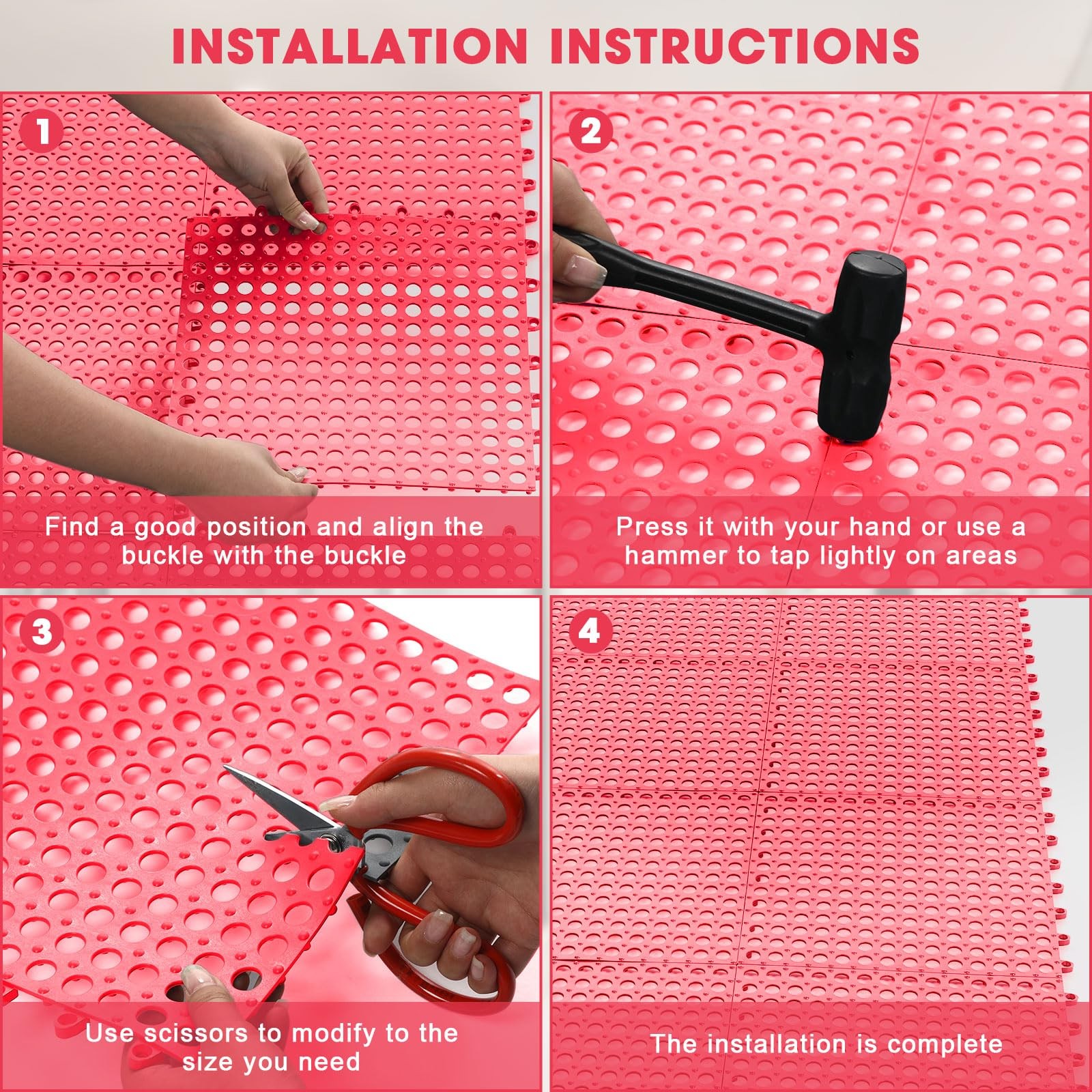 INSTALLATION INSTRUCTIONS

1

Find a good position and align the buckle with the buckle

2

Press it with your hand or use a hammer to tap lightly on areas

3

Use scissors to modify to the size you need

4

The installation is complete