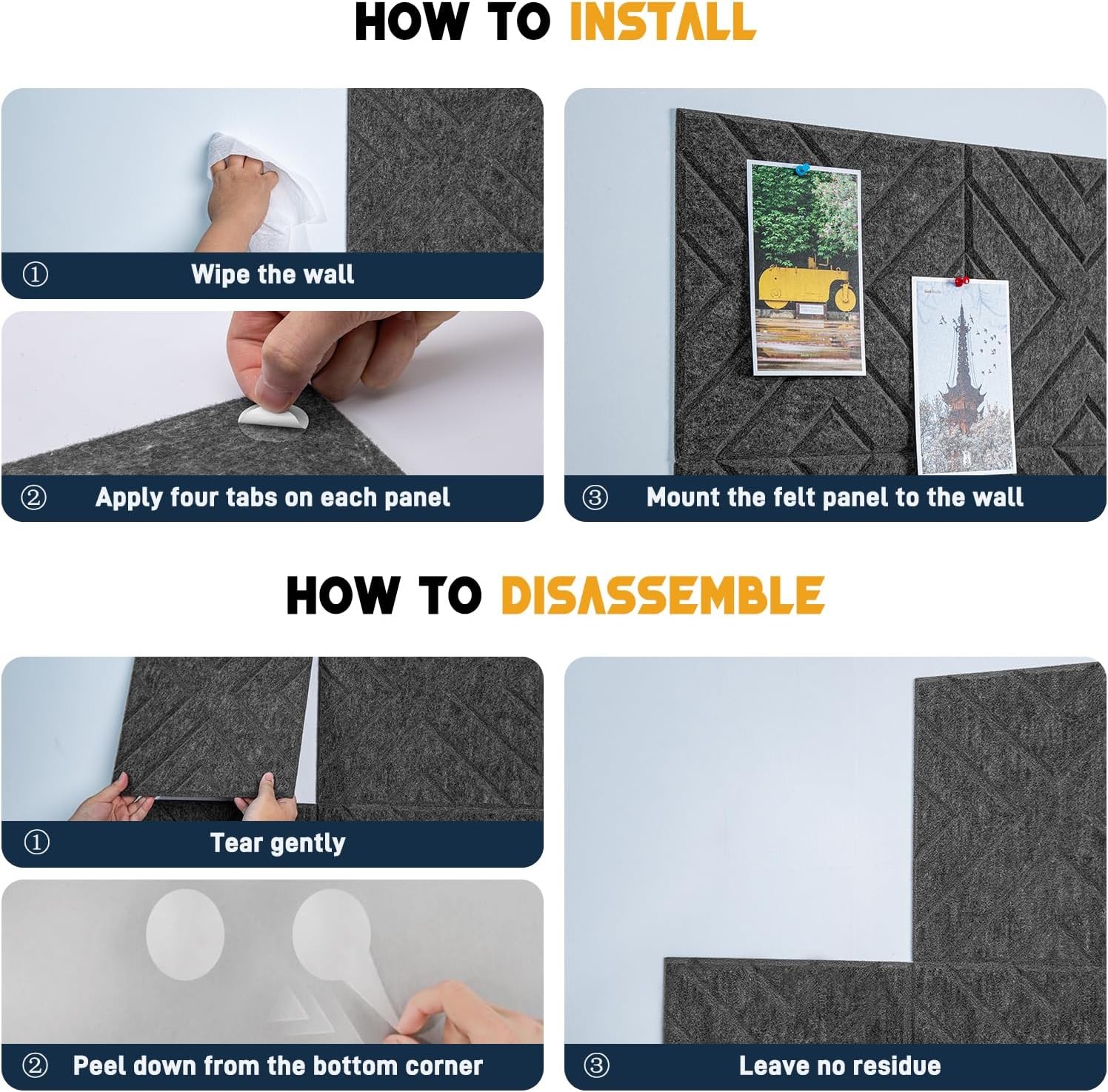 HOW TO INSTALL

① Wipe the wall

② Apply four tabs on each panel

③ Mount the felt panel to the wall

HOW TO DISASSEMBLE

① Tear gently

② Peel down from the bottom corner

③ Leave no residue