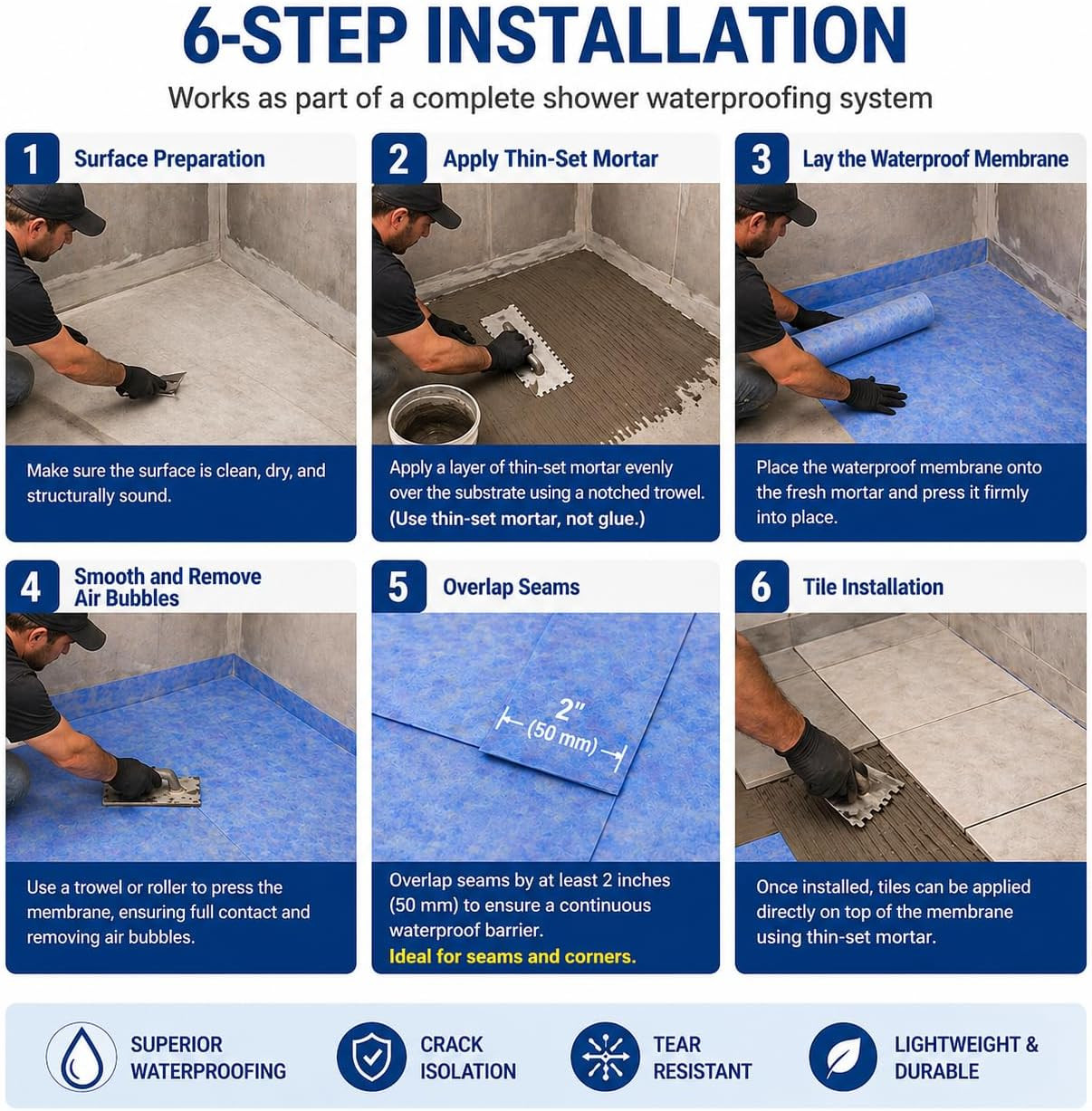 6-STEP INSTALLATION

Works as part of a complete shower waterproofing system

1 Surface Preparation

Make sure the surface is clean, dry, and structurally sound.

2 Apply Thin-Set Mortar

Apply a layer of thin-set mortar evenly over the substrate using a notched trowel. (Use thin-set mortar, not glue.)

3 Lay the Waterproof Membrane

Place the waterproof membrane onto the fresh mortar and press it firmly into place.

4 Smooth and Remove Air Bubbles

Use a trowel or roller to press the membrane, ensuring full contact and removing air bubbles.

5 Overlap Seams

2" (50 mm)

Overlap seams by at least 2 inches (50 mm) to ensure a continuous waterproof barrier.
Ideal for seams and corners.

6 Tile Installation

Once installed, tiles can be applied directly on top of the membrane using thin-set mortar.

SUPERIOR WATERPROOFING

CRACK ISOLATION

TEAR RESISTANT

LIGHTWEIGHT & DURABLE