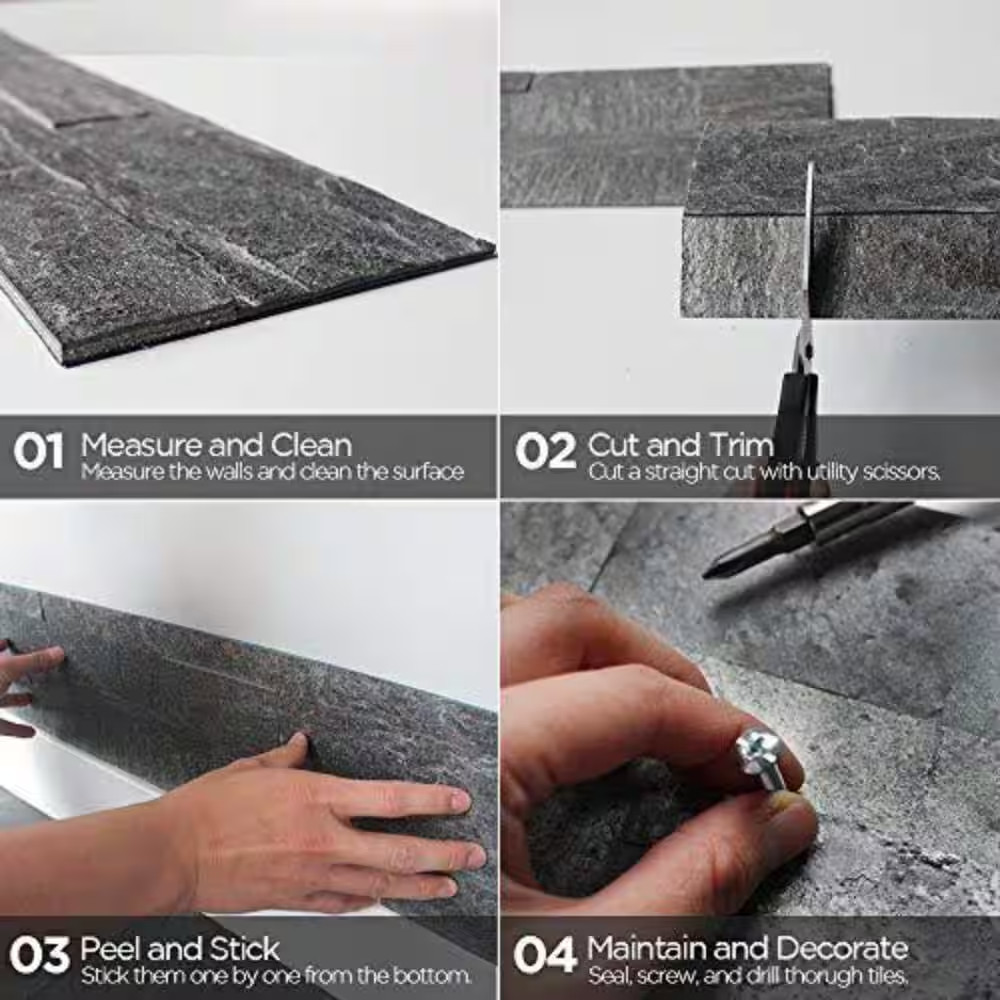 01 Measure and Clean
Measure the walls and clean the surface

02 Cut and Trim
Cut a straight cut with utility scissors.

03 Peel and Stick
Stick them one by one from the bottom.

04 Maintain and Decorate
Seal, screw, and drill thorugh tiles.