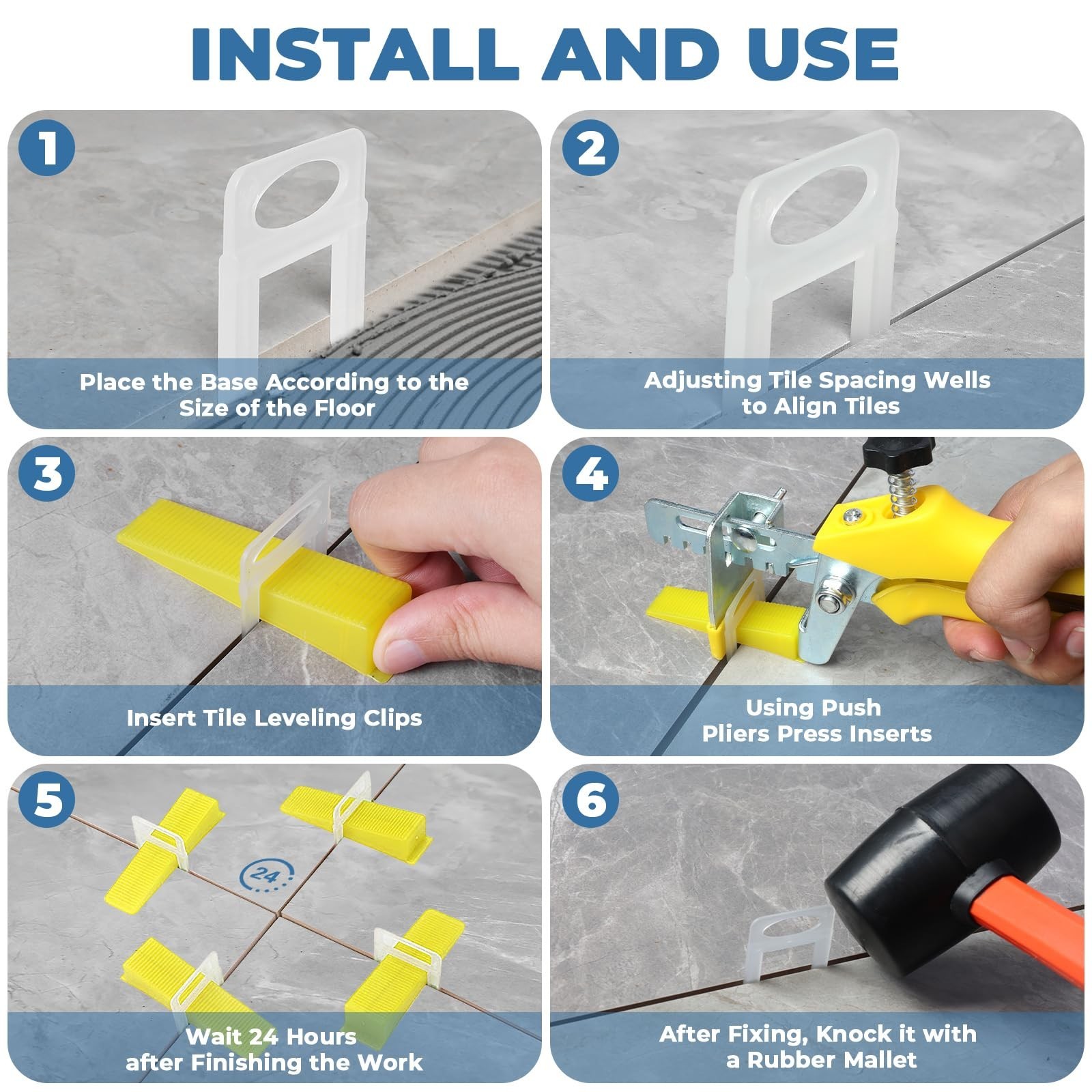 INSTALL AND USE

1

Place the Base According to the Size of the Floor

2

Adjusting Tile Spacing Wells to Align Tiles

3

Insert Tile Leveling Clips

4

Using Push Pliers Press Inserts

5

24

Wait 24 Hours after Finishing the Work

6

After Fixing, Knock it with a Rubber Mallet