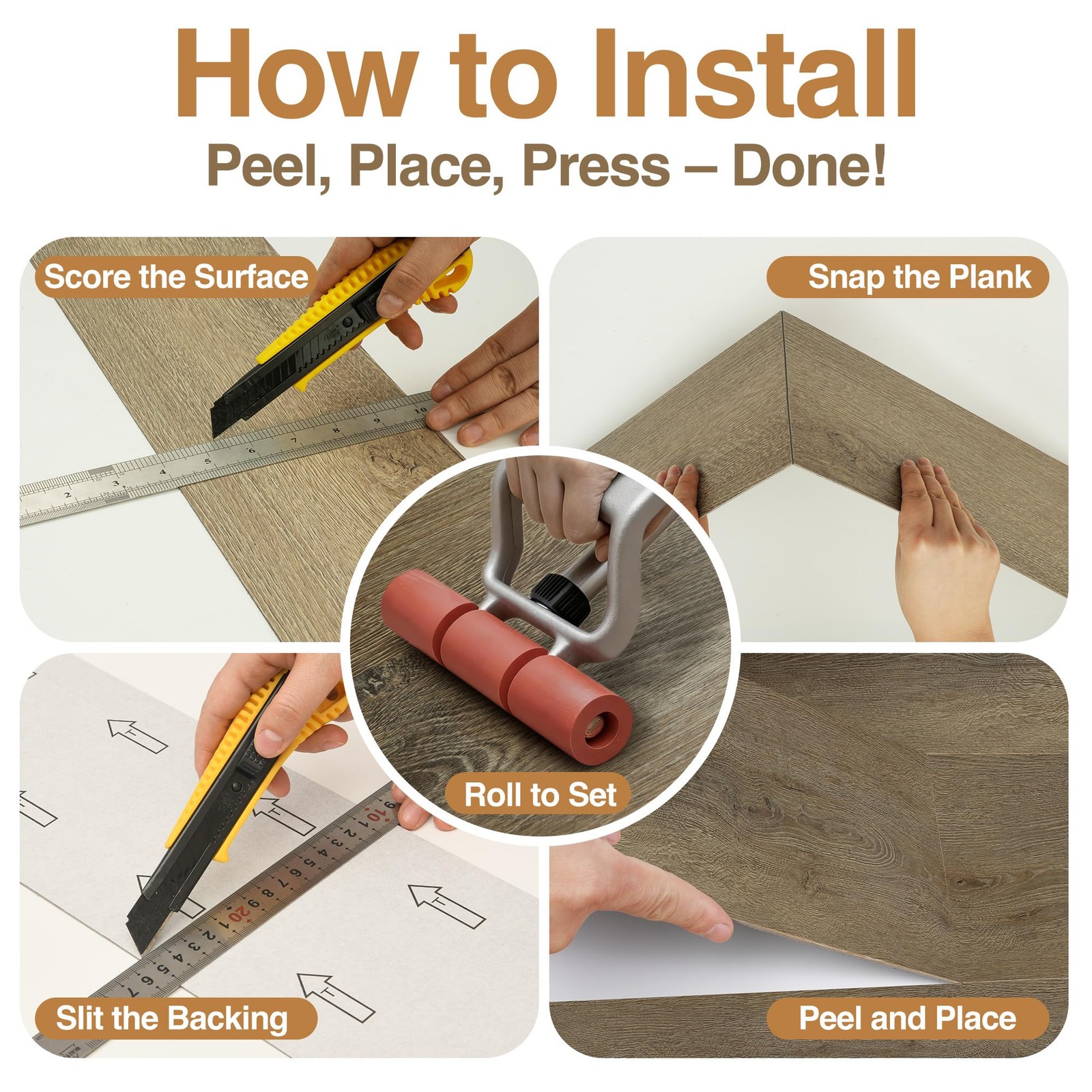 How to Install
Peel, Place, Press – Done!

Score the Surface

Snap the Plank

Roll to Set

Slit the Backing

Peel and Place