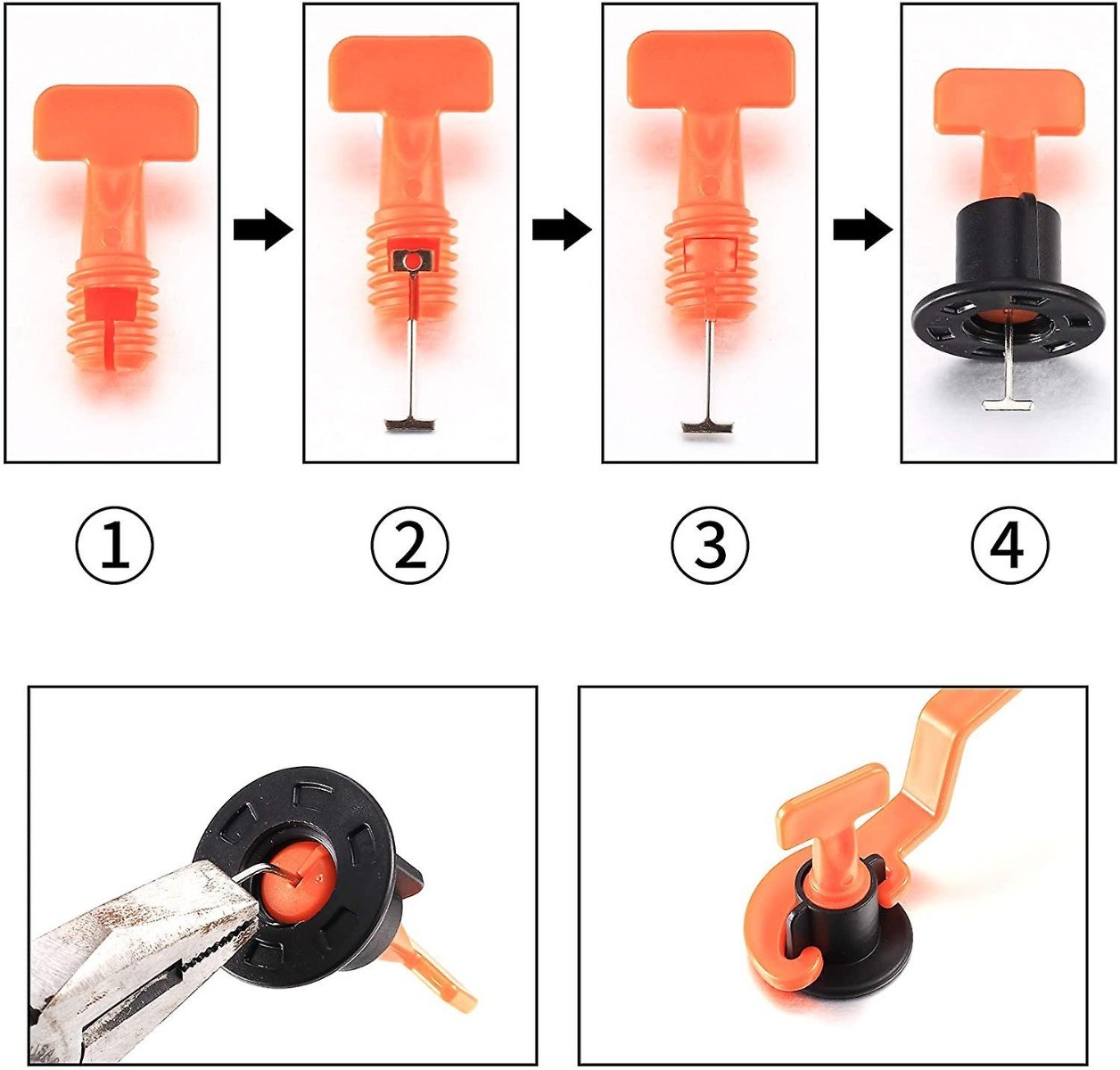 ①
②
③
④