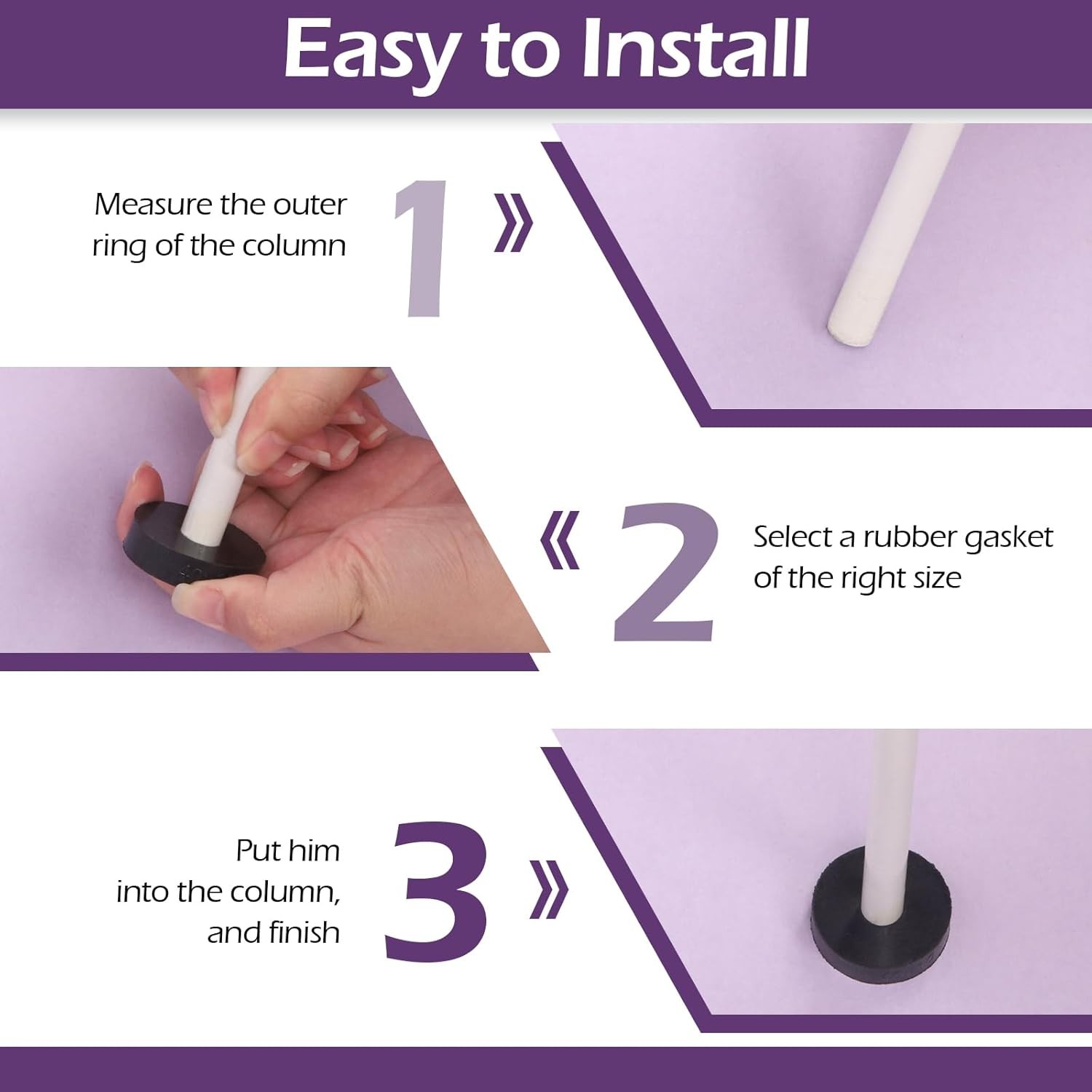 Easy to Install

Measure the outer ring of the column

1

»

«

2

Select a rubber gasket of the right size

Put him into the column, and finish

3

»