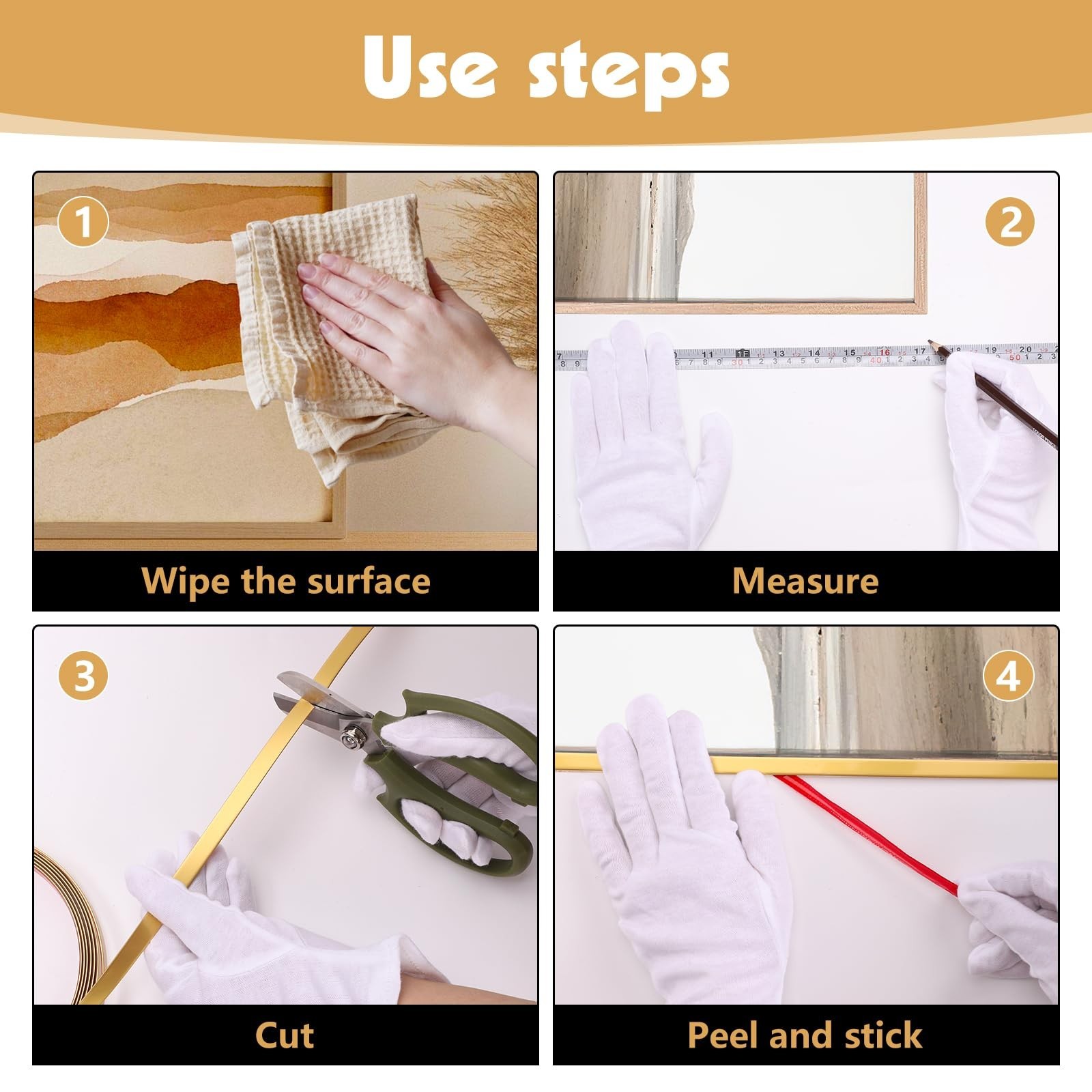 Use steps

1

Wipe the surface

2

Measure

3

Cut

4

Peel and stick