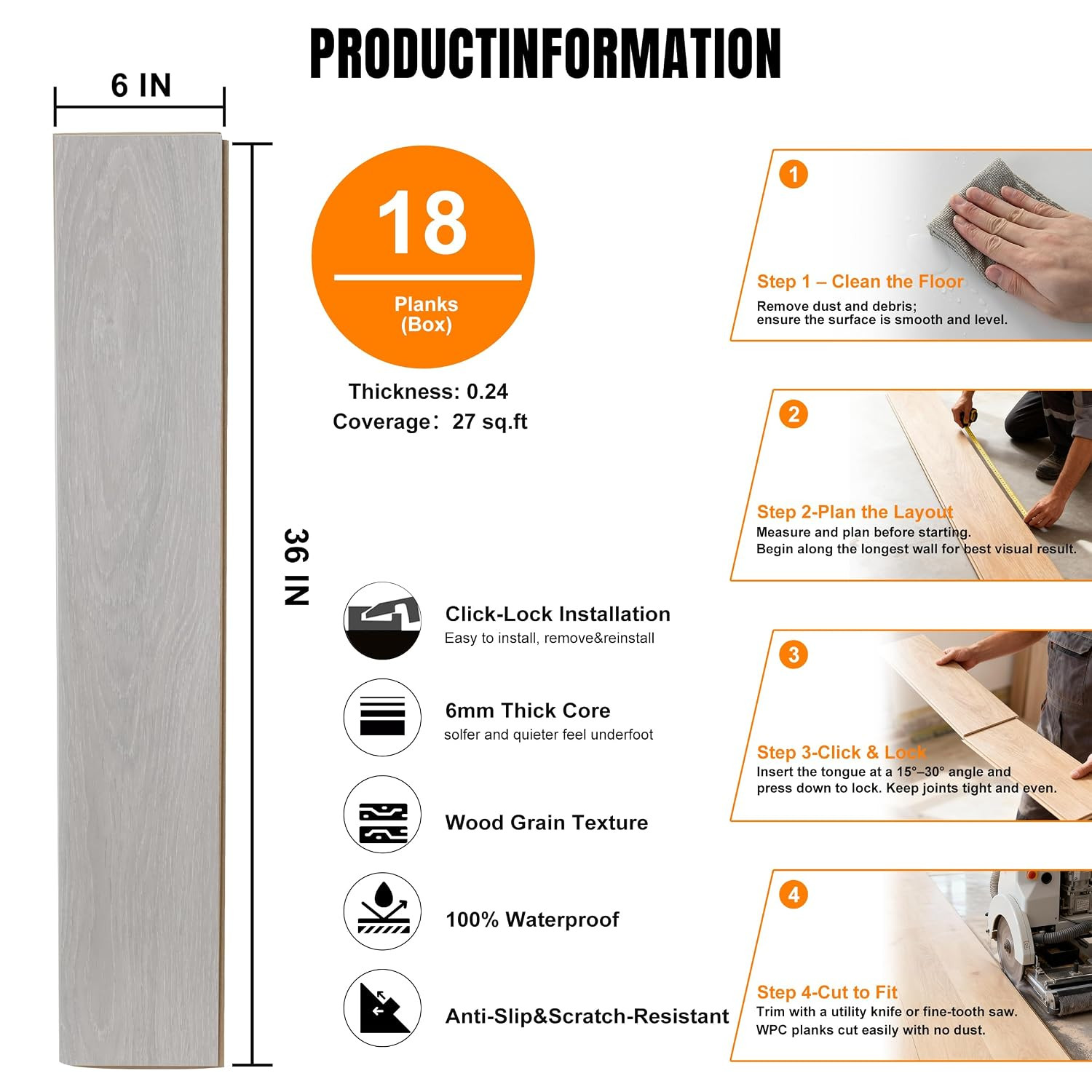 PRODUCTINFORMATION

6 IN

36 IN

18

Planks
(Box)

Thickness: 0.24
Coverage: 27 sq.ft

Click-Lock Installation
Easy to install, remove&reinstall

6mm Thick Core
solfer and quieter feel underfoot

Wood Grain Texture

100% Waterproof

Anti-Slip&Scratch-Resistant

1

Step 1 – Clean the Floor
Remove dust and debris;
ensure the surface is smooth and level.

2

Step 2-Plan the Layout
Measure and plan before starting.
Begin along the longest wall for best visual result.

3

Step 3-Click & Lock
Insert the tongue at a 15°–30° angle and
press down to lock. Keep joints tight and even.

4

Step 4-Cut to Fit
Trim with a utility knife or fine-tooth saw.
WPC planks cut easily with no dust.