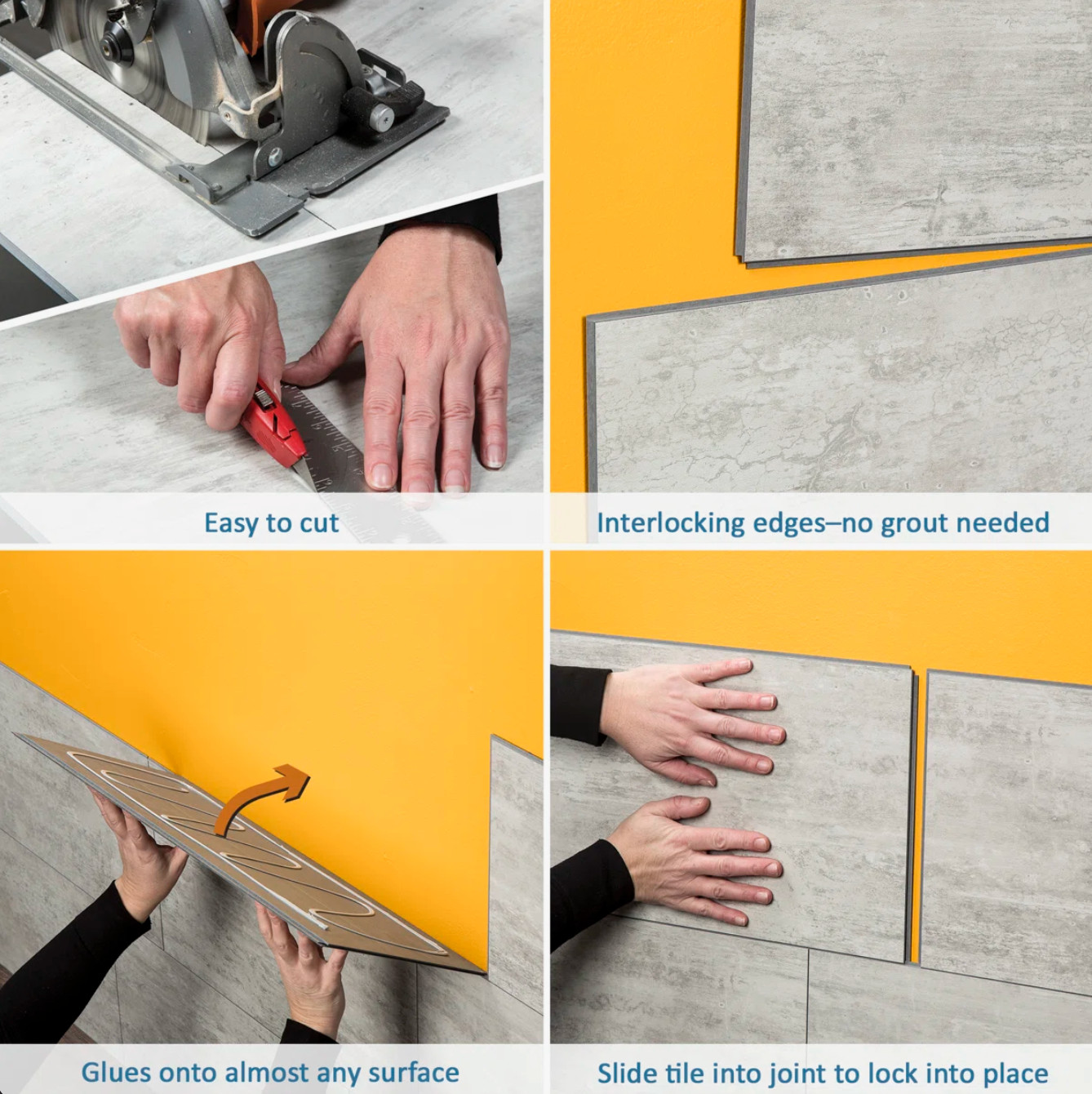 Easy to cut

Interlocking edges–no grout needed

Glues onto almost any surface

Slide tile into joint to lock into place