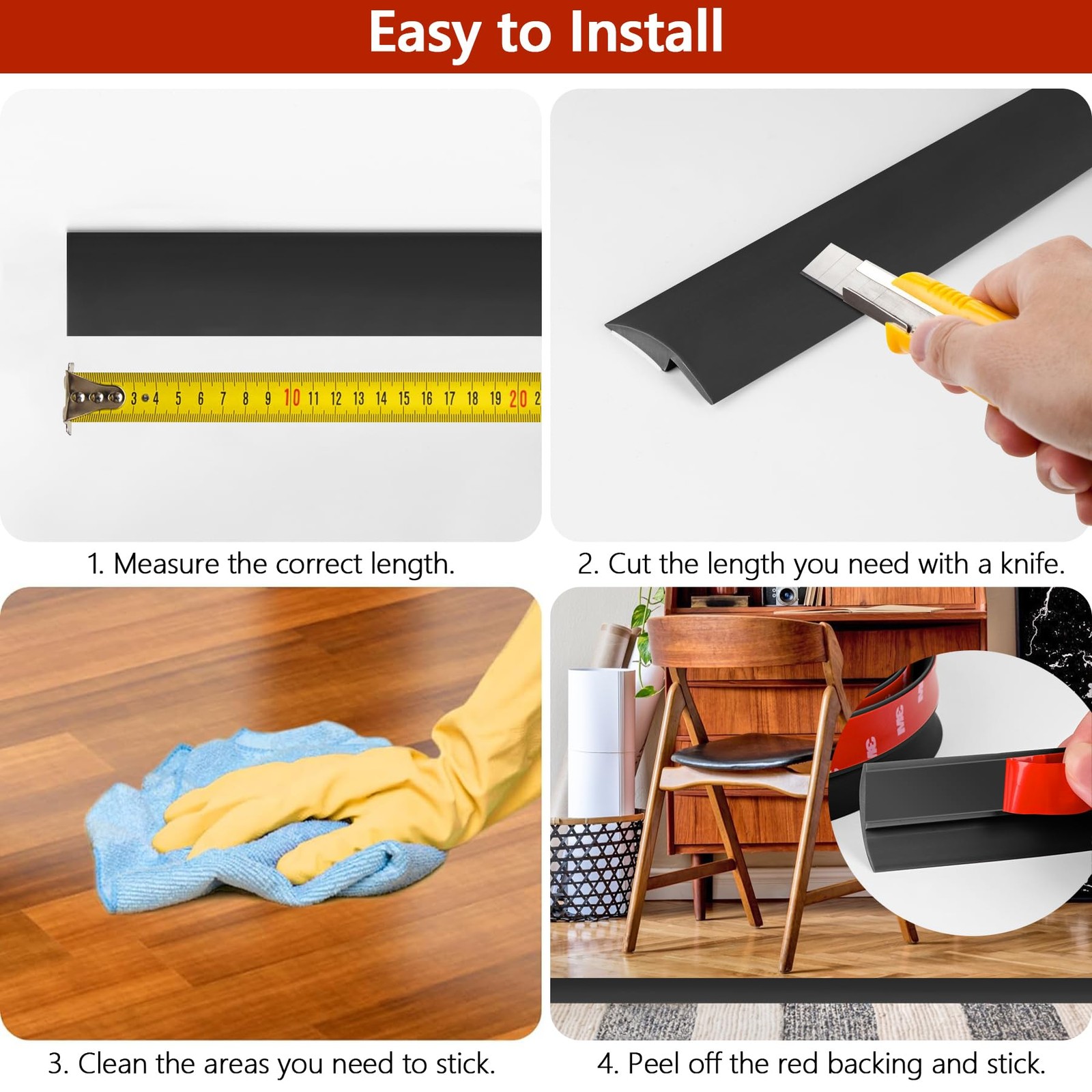 Easy to Install

3 4 5 6 7 8 9 10 11 12 13 14 15 16 17 18 19 20 2

1. Measure the correct length.

2. Cut the length you need with a knife.

3M 3M

3. Clean the areas you need to stick.

4. Peel off the red backing and stick.