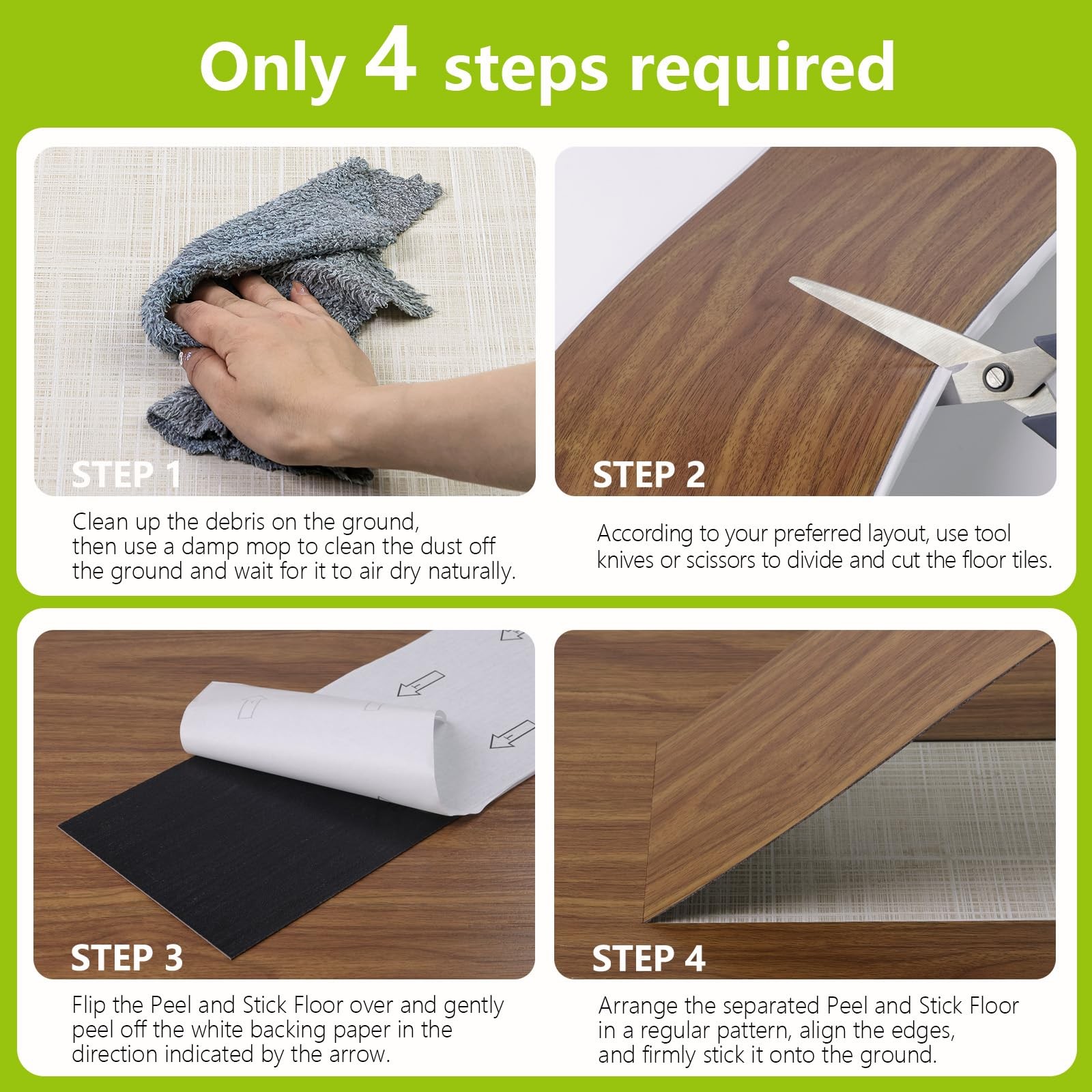 Only 4 steps required

STEP 1

Clean up the debris on the ground, then use a damp mop to clean the dust off the ground and wait for it to air dry naturally.

STEP 2

According to your preferred layout, use tool knives or scissors to divide and cut the floor tiles.

STEP 3

Flip the Peel and Stick Floor over and gently peel off the white backing paper in the direction indicated by the arrow.

STEP 4

Arrange the separated Peel and Stick Floor in a regular pattern, align the edges, and firmly stick it onto the ground.