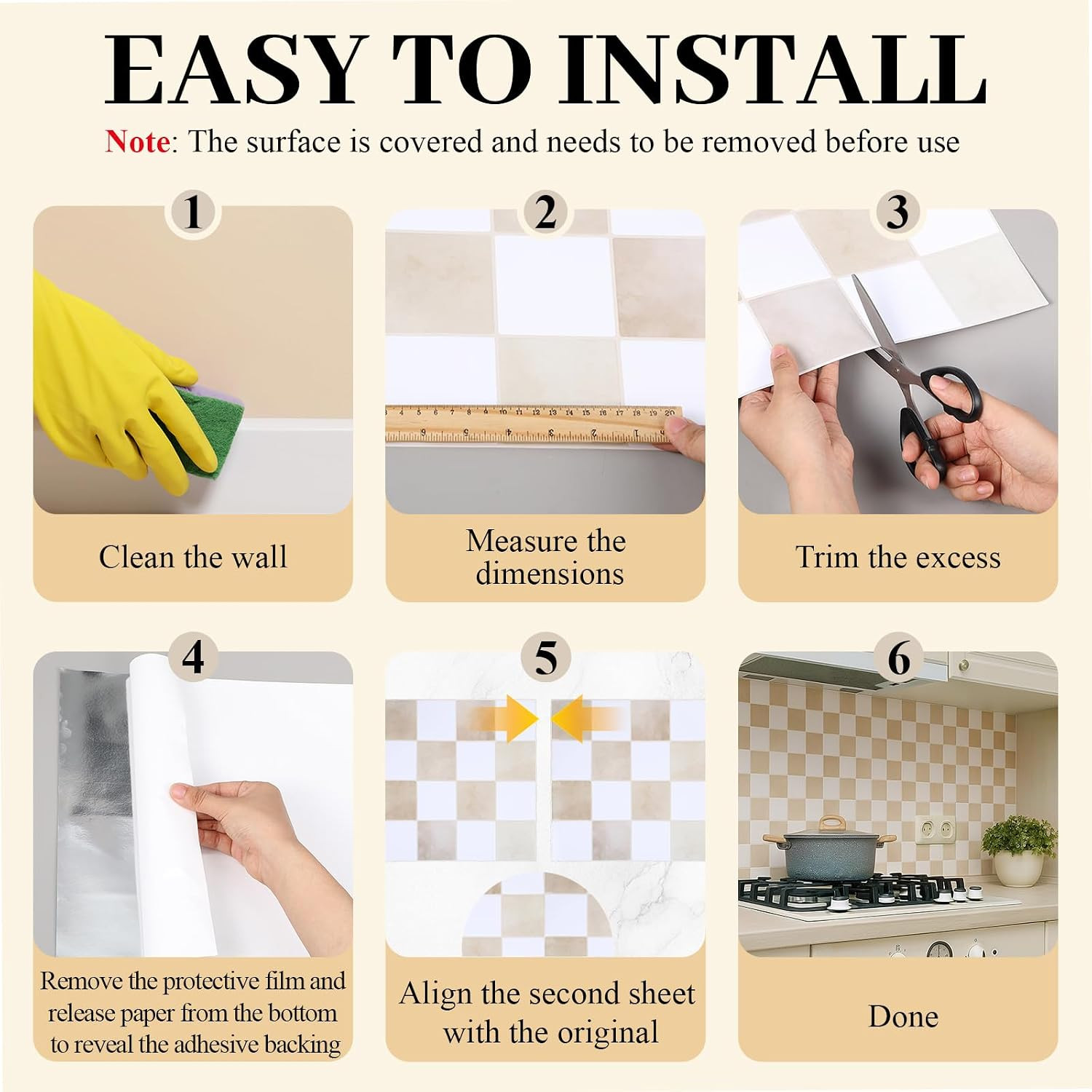 EASY TO INSTALL

Note: The surface is covered and needs to be removed before use

1

Clean the wall

2

Measure the dimensions

3

Trim the excess

4

Remove the protective film and release paper from the bottom to reveal the adhesive backing

5

Align the second sheet with the original

6

Done