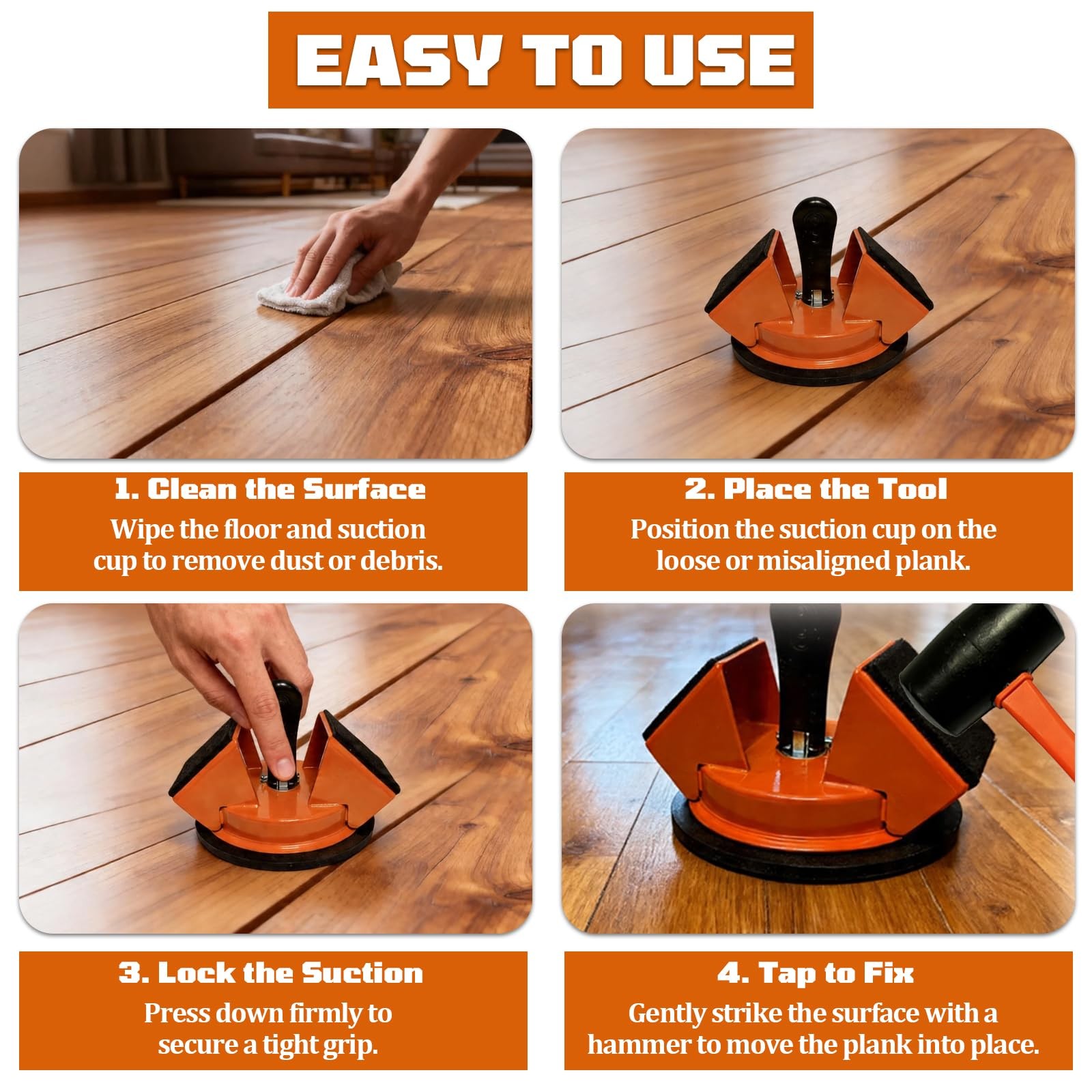 EASY TO USE

1. Clean the Surface
Wipe the floor and suction cup to remove dust or debris.

2. Place the Tool
Position the suction cup on the loose or misaligned plank.

3. Lock the Suction
Press down firmly to secure a tight grip.

4. Tap to Fix
Gently strike the surface with a hammer to move the plank into place.