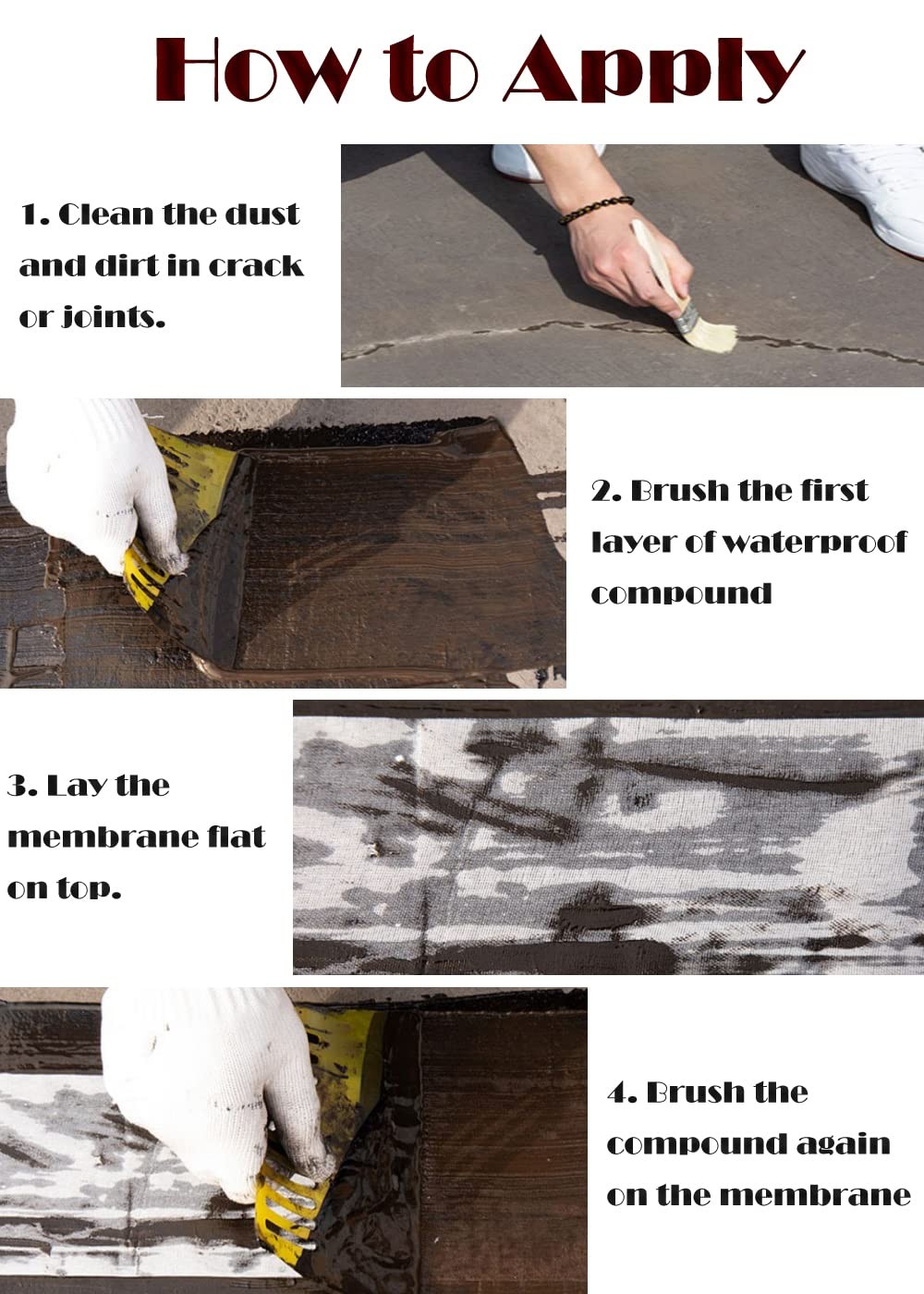 How to Apply

1. Clean the dust and dirt in crack or joints.

2. Brush the first layer of waterproof compound

3. Lay the membrane flat on top.

4. Brush the compound again on the membrane