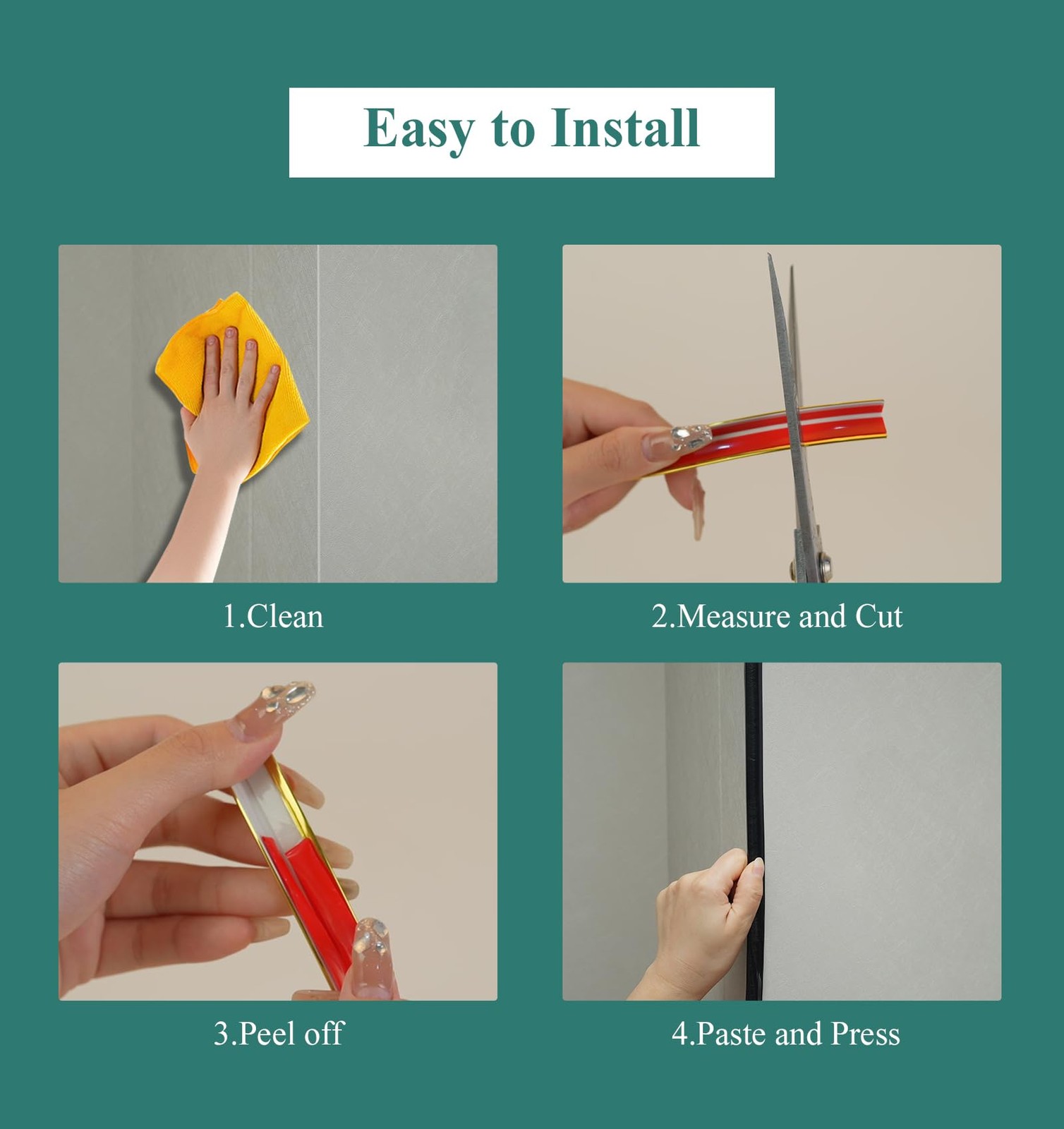 Easy to Install

1.Clean

2.Measure and Cut

3.Peel off

4.Paste and Press