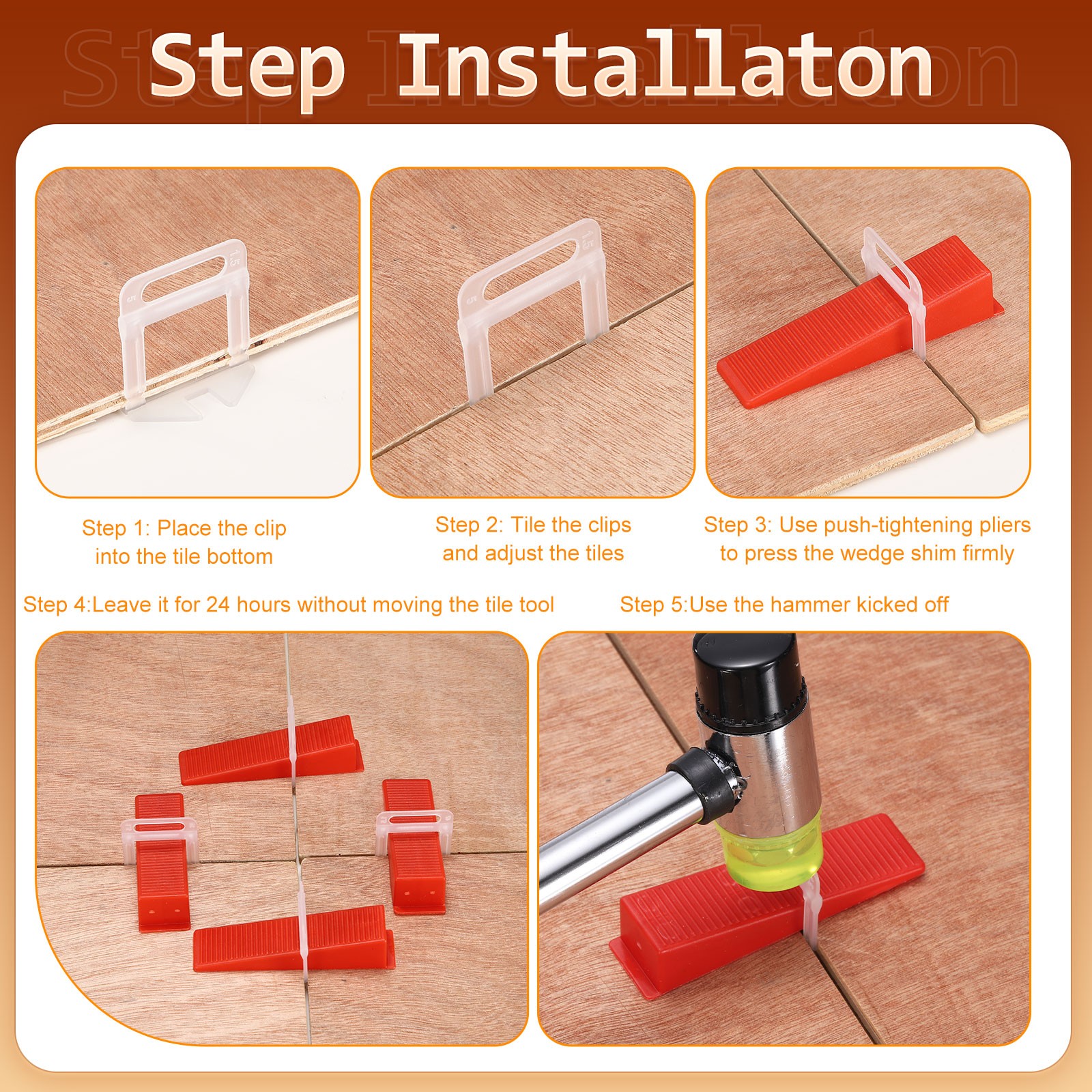 Step Installaton

Step 1: Place the clip into the tile bottom

Step 2: Tile the clips and adjust the tiles

Step 3: Use push-tightening pliers to press the wedge shim firmly

Step 4:Leave it for 24 hours without moving the tile tool

Step 5:Use the hammer kicked off