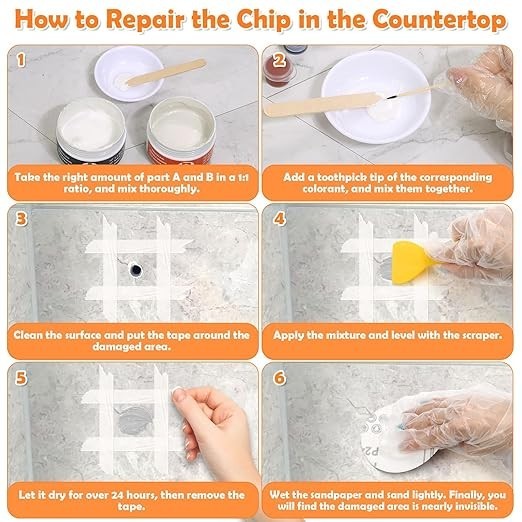 How to Repair the Chip in the Countertop

1

Take the right amount of part A and B in a 1:1 ratio, and mix thoroughly.

2

Add a toothpick tip of the corresponding colorant, and mix them together.

3

Clean the surface and put the tape around the damaged area.

4

Apply the mixture and level with the scraper.

5

Let it dry for over 24 hours, then remove the tape.

6

P2

Wet the sandpaper and sand lightly. Finally, you will find the damaged area is nearly invisible.