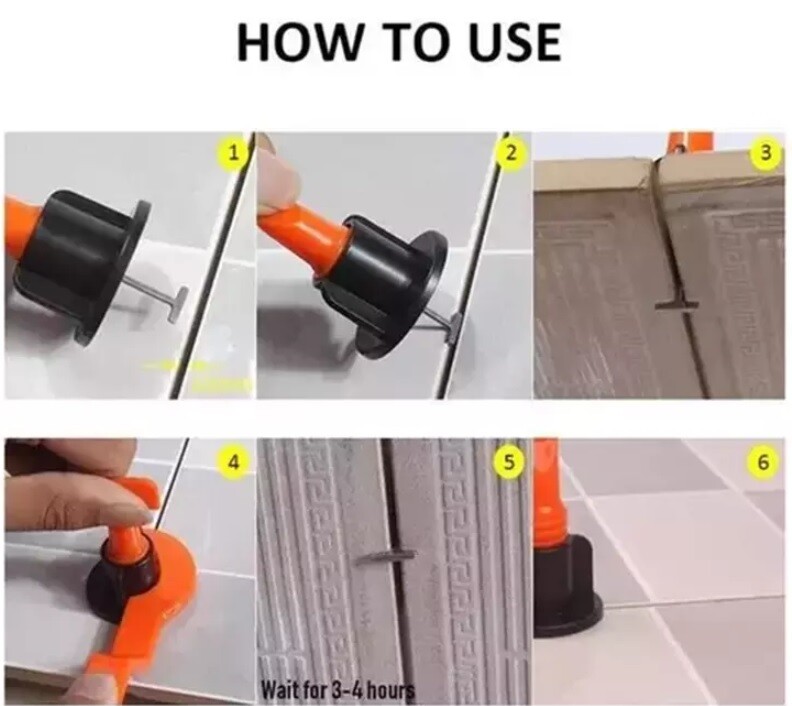 HOW TO USE

1

2

3

4

5

Wait for 3-4 hours

6