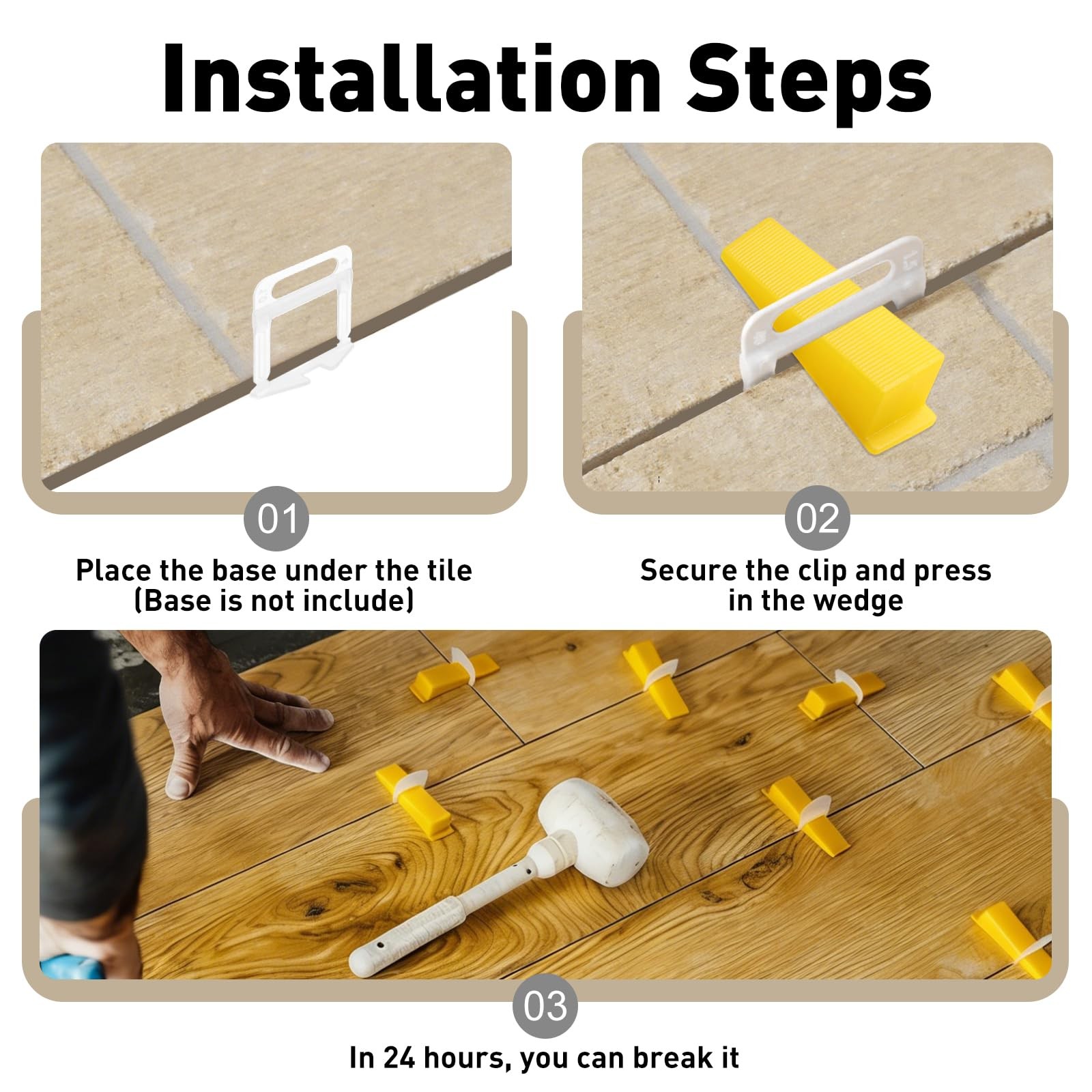 Installation Steps

01

Place the base under the tile (Base is not include)

02

Secure the clip and press in the wedge

03

In 24 hours, you can break it