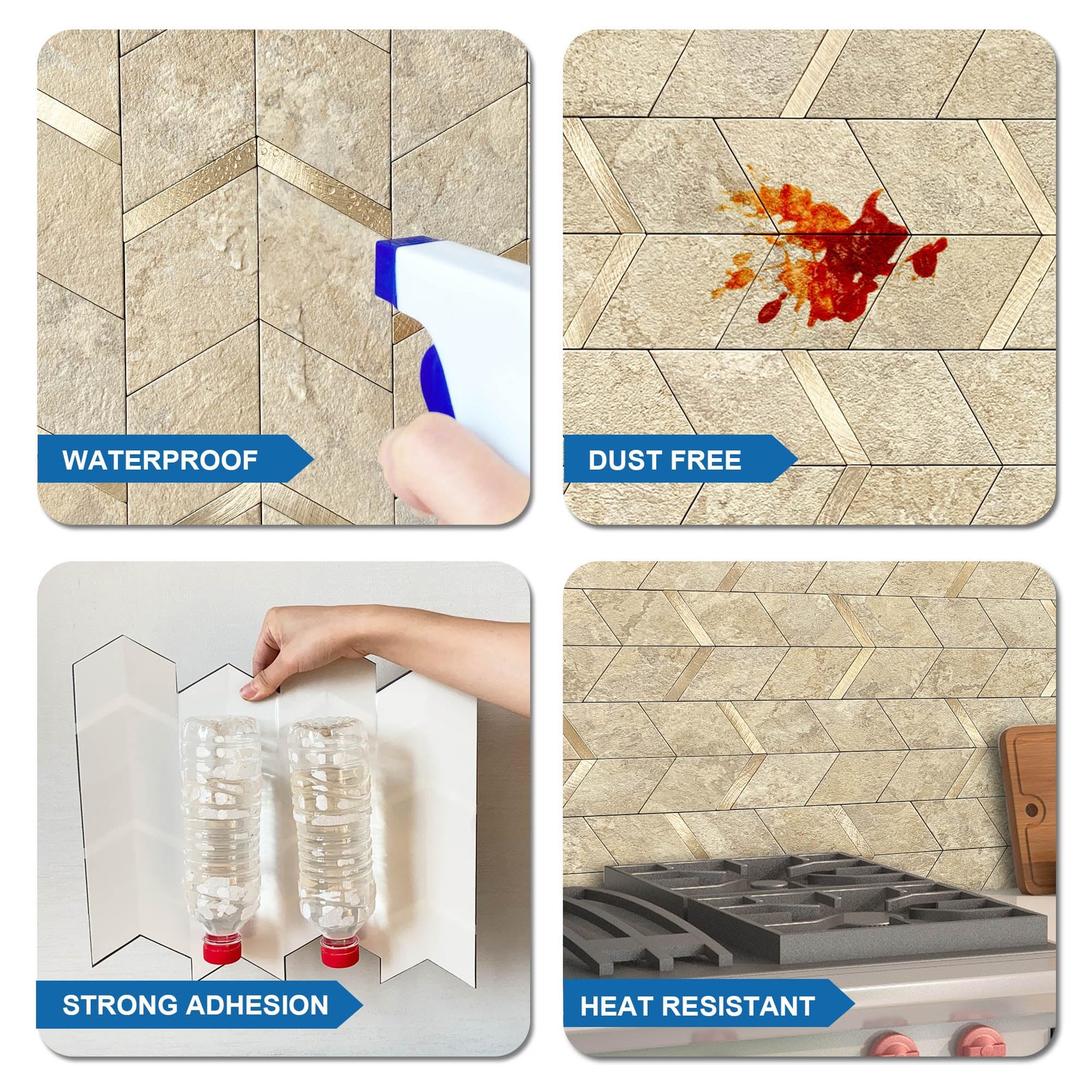 WATERPROOF

DUST FREE

STRONG ADHESION

HEAT RESISTANT