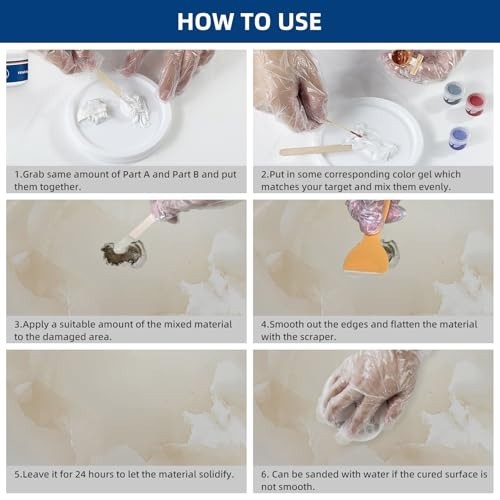 HOW TO USE

1.Grab same amount of Part A and Part B and put them together.

2.Put in some corresponding color gel which matches your target and mix them evenly.

3.Apply a suitable amount of the mixed material to the damaged area.

4.Smooth out the edges and flatten the material with the scraper.

5.Leave it for 24 hours to let the material solidify.

6. Can be sanded with water if the cured surface is not smooth.