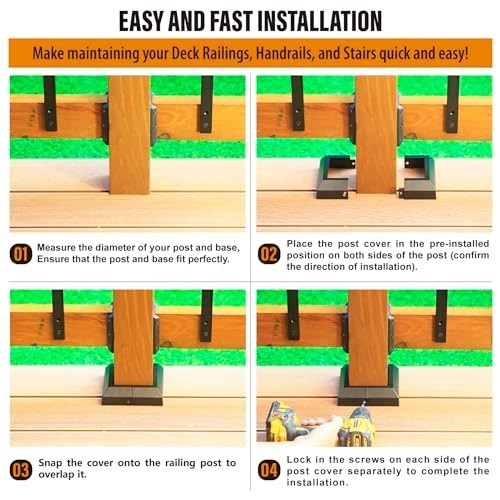 EASY AND FAST INSTALLATION

Make maintaining your Deck Railings, Handrails, and Stairs quick and easy!

01 Measure the diameter of your post and base, Ensure that the post and base fit perfectly.

02 Place the post cover in the pre-installed position on both sides of the post (confirm the direction of installation).

03 Snap the cover onto the railing post to overlap it.

04 Lock in the screws on each side of the post cover separately to complete the installation.