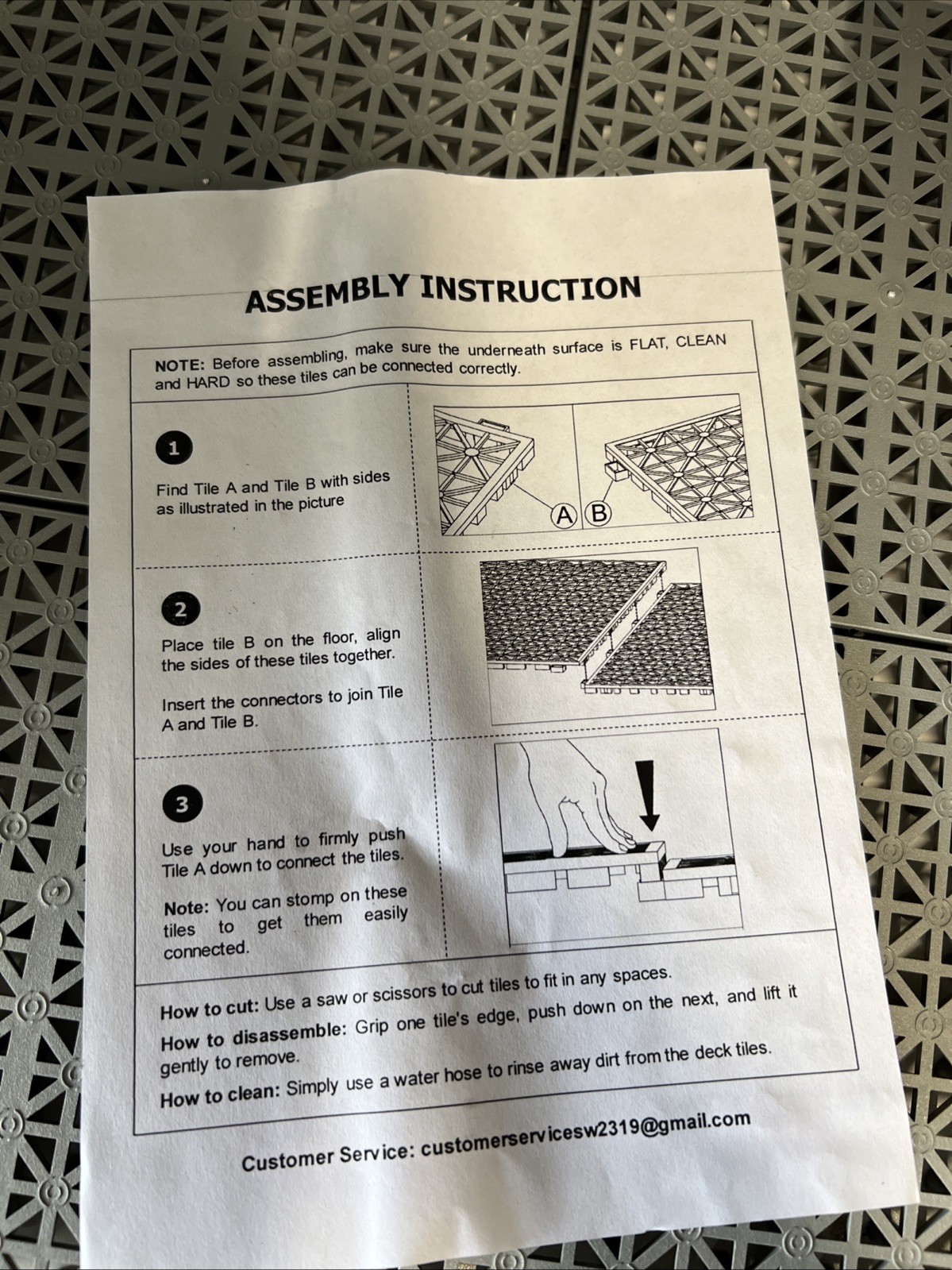 ASSEMBLY INSTRUCTION

NOTE: Before assembling, make sure the underneath surface is FLAT, CLEAN and HARD so these tiles can be connected correctly.

1

Find Tile A and Tile B with sides as illustrated in the picture

A B

2

Place tile B on the floor, align the sides of these tiles together.

Insert the connectors to join Tile A and Tile B.

3

Use your hand to firmly push Tile A down to connect the tiles.

Note: You can stomp on these tiles to get them easily connected.

How to cut: Use a saw or scissors to cut tiles to fit in any spaces.

How to disassemble: Grip one tile's edge, push down on the next, and lift it gently to remove.

How to clean: Simply use a water hose to rinse away dirt from the deck tiles.

Customer Service: customerservicesw2319@gmail.com