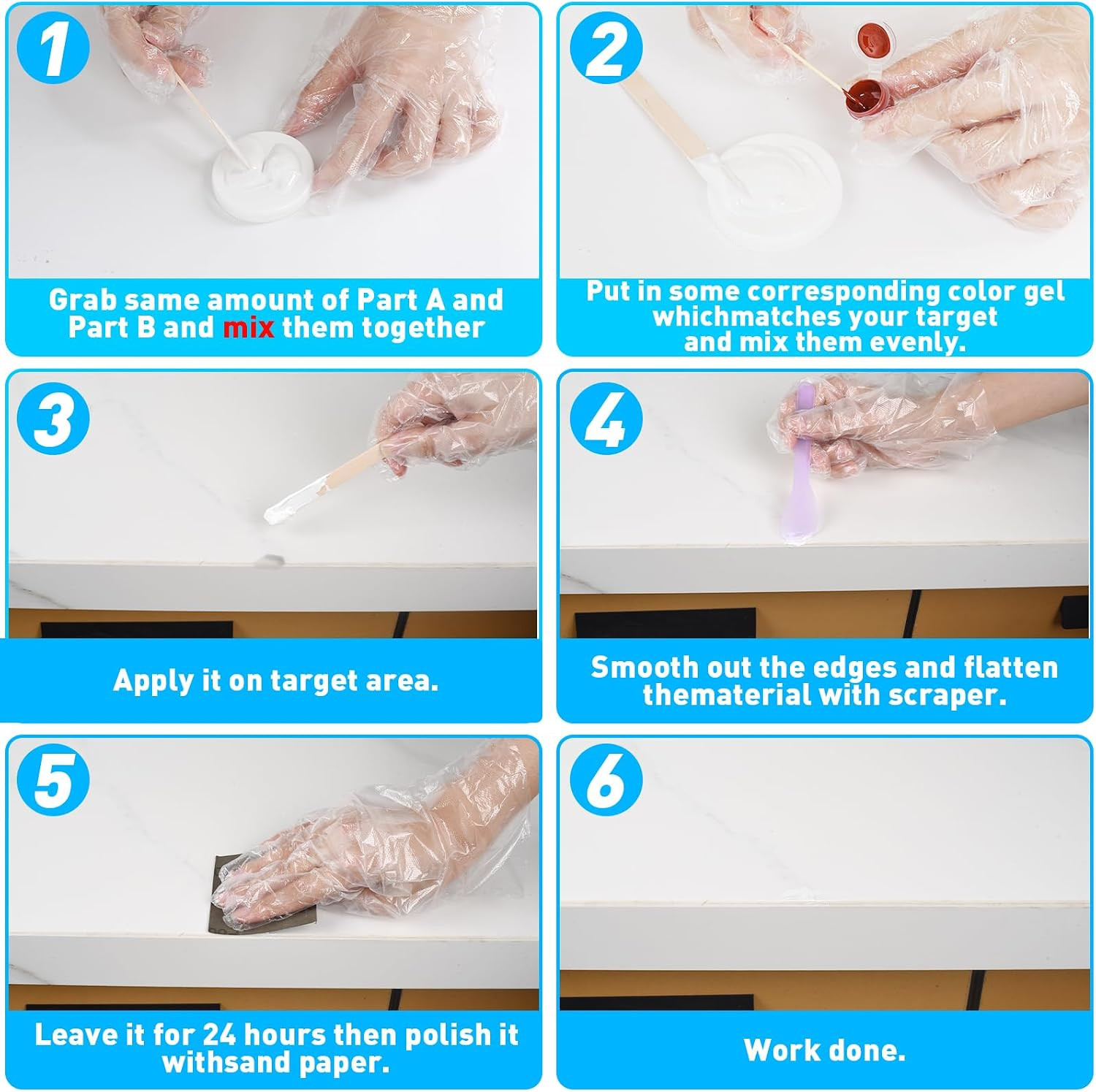 1

Grab same amount of Part A and Part B and mix them together

2

Put in some corresponding color gel whichmatches your target and mix them evenly.

3

Apply it on target area.

4

Smooth out the edges and flatten thematerial with scraper.

5

Leave it for 24 hours then polish it withsand paper.

6

Work done.