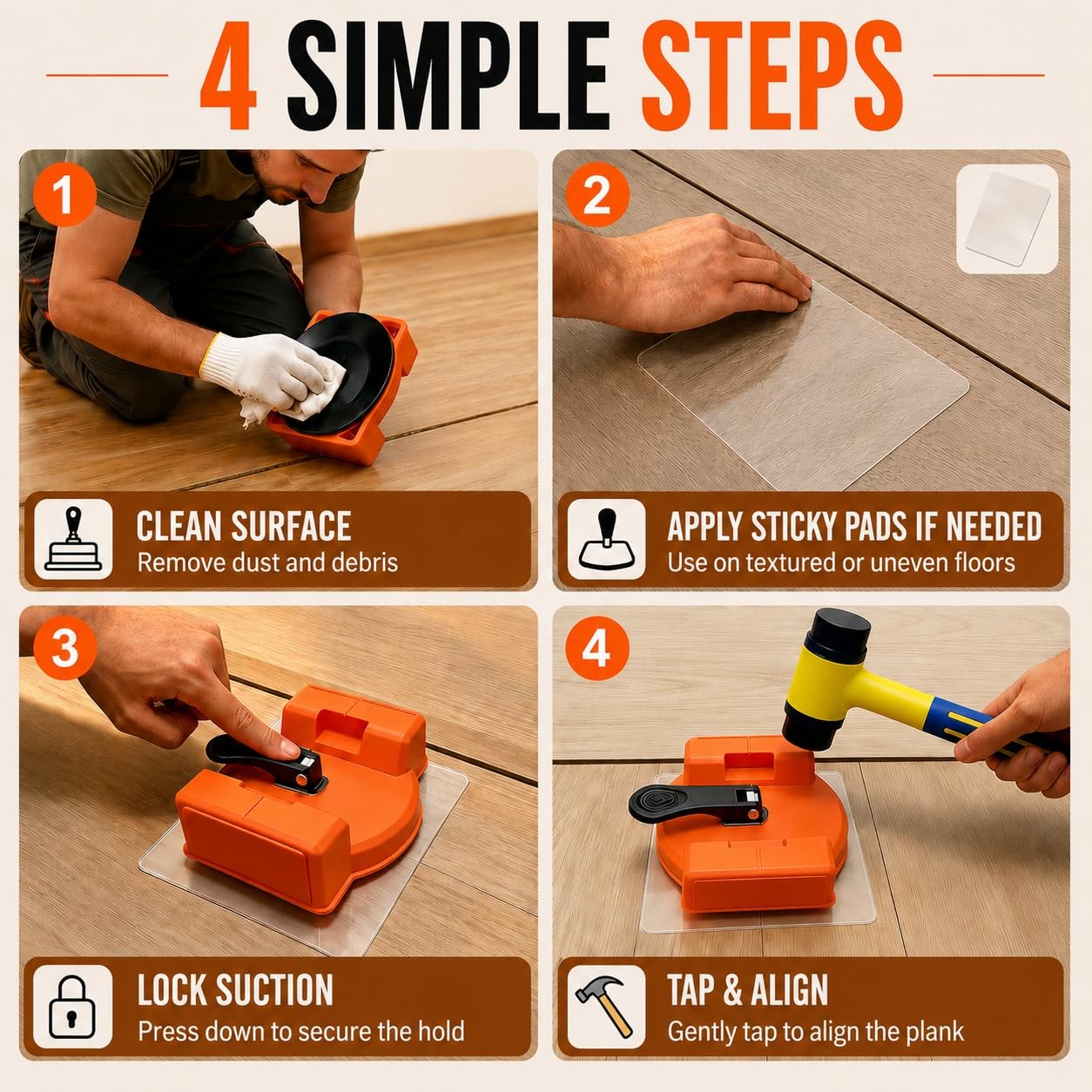 4 SIMPLE STEPS

1

CLEAN SURFACE
Remove dust and debris

2

APPLY STICKY PADS IF NEEDED
Use on textured or uneven floors

3

LOCK SUCTION
Press down to secure the hold

4

TAP & ALIGN
Gently tap to align the plank