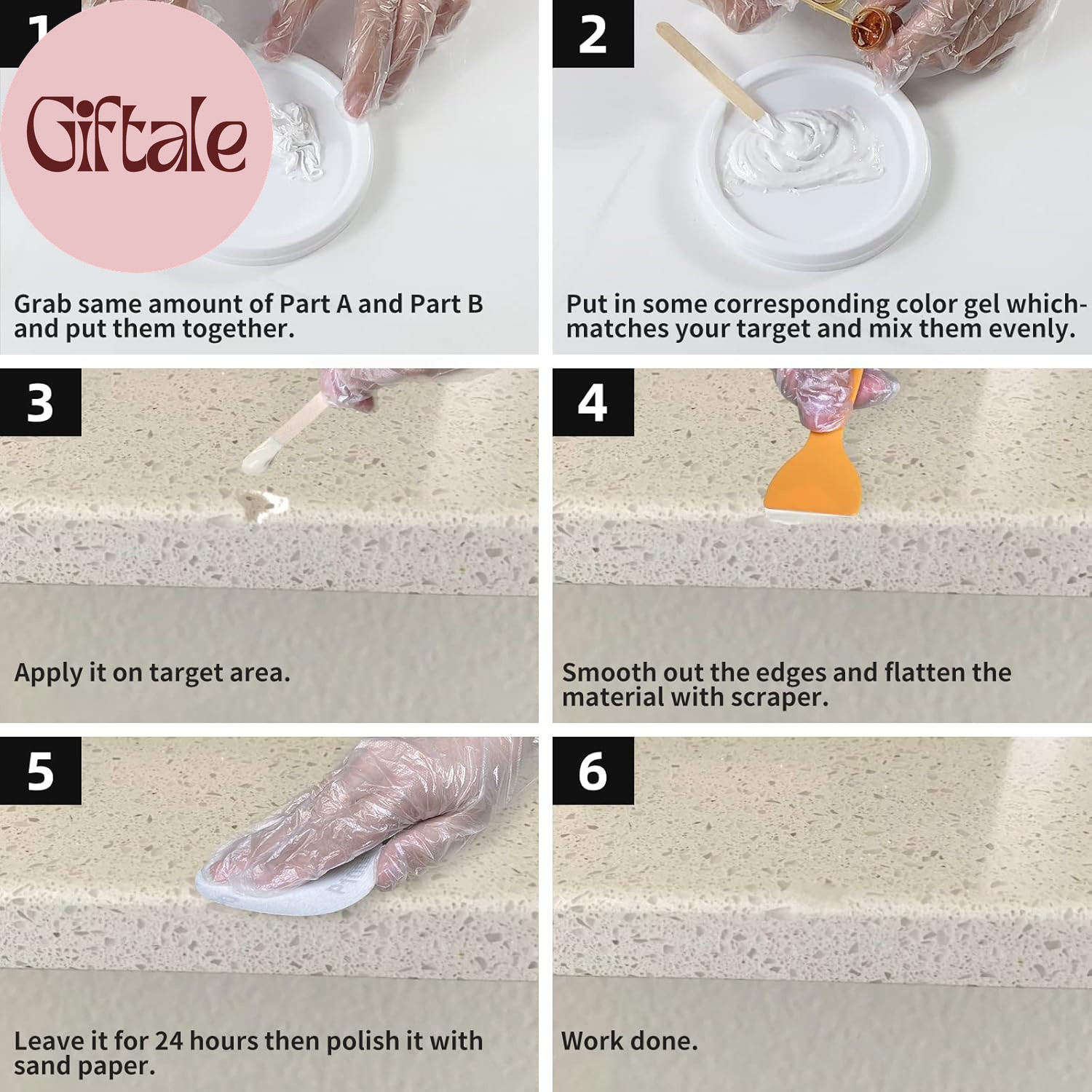 1

Giftale

Grab same amount of Part A and Part B and put them together.

2

Put in some corresponding color gel which-matches your target and mix them evenly.

3

Apply it on target area.

4

Smooth out the edges and flatten the material with scraper.

5

Leave it for 24 hours then polish it with sand paper.

6

Work done.