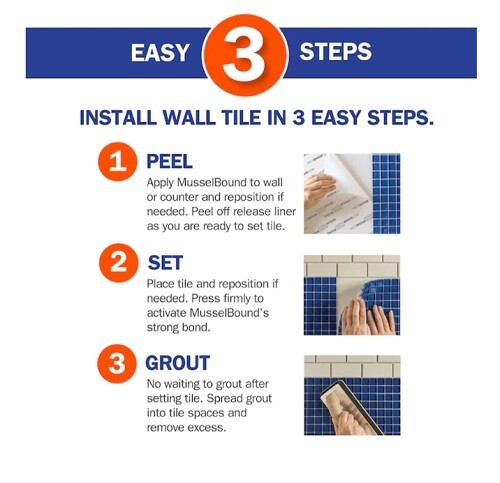 EASY 3 STEPS

INSTALL WALL TILE IN 3 EASY STEPS.

1 PEEL
Apply MusselBound to wall or counter and reposition if needed. Peel off release liner as you are ready to set tile.

2 SET
Place tile and reposition if needed. Press firmly to activate MusselBound's strong bond.

3 GROUT
No waiting to grout after setting tile. Spread grout into tile spaces and remove excess.