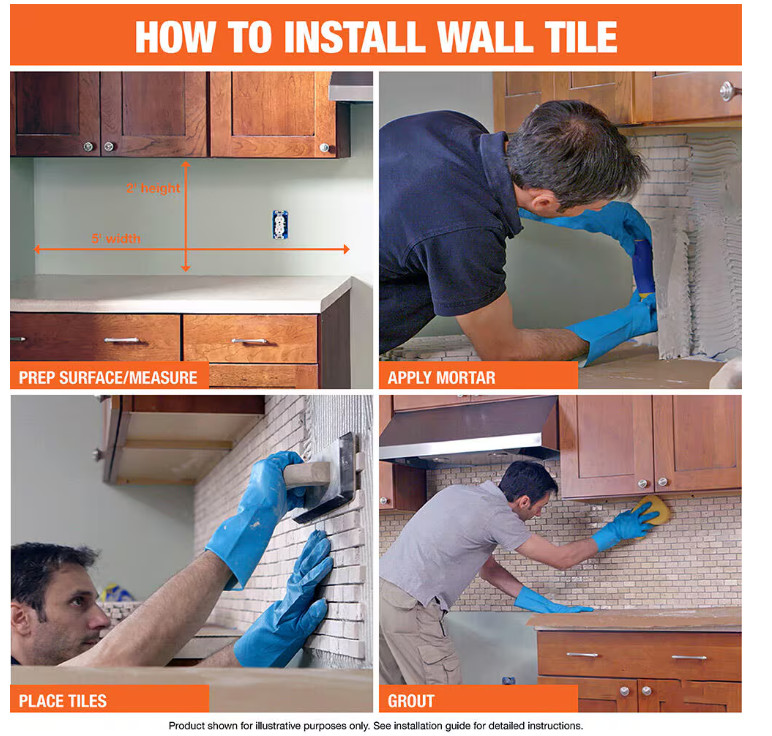 HOW TO INSTALL WALL TILE

2' height

5' width

PREP SURFACE/MEASURE

APPLY MORTAR

PLACE TILES

GROUT

Product shown for illustrative purposes only. See installation guide for detailed instructions.