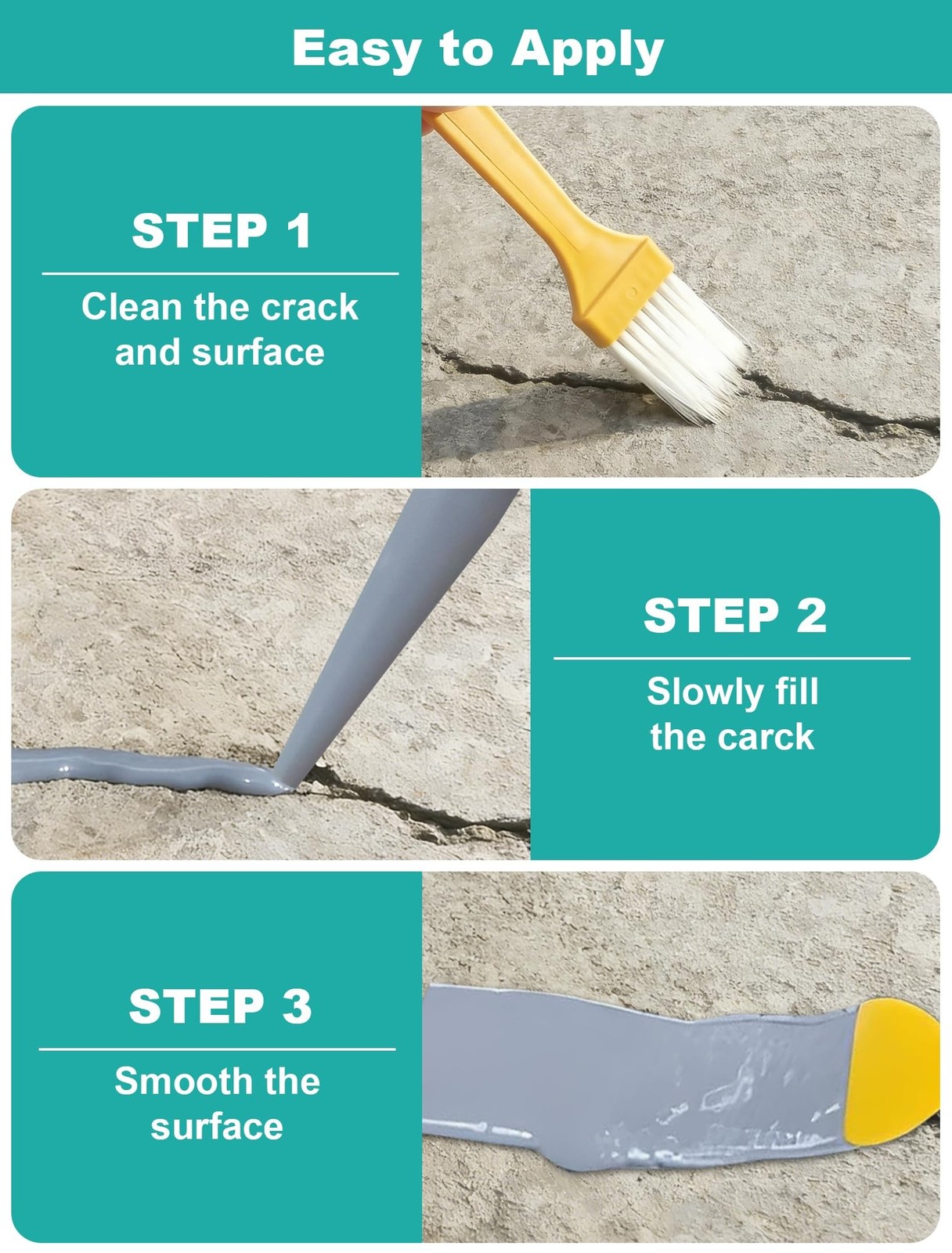 Easy to Apply

STEP 1

Clean the crack and surface

STEP 2

Slowly fill the carck

STEP 3

Smooth the surface