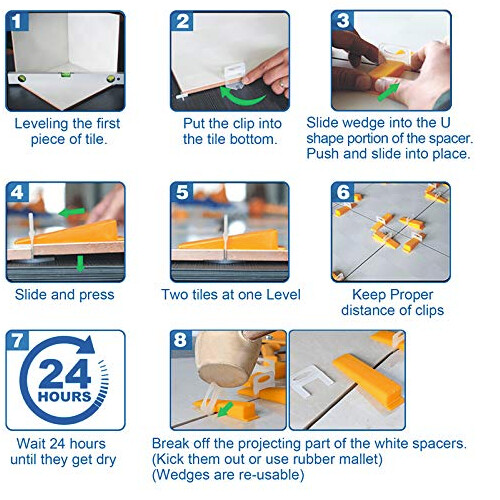 1

Leveling the first piece of tile.

2

Put the clip into the tile bottom.

3

Slide wedge into the U shape portion of the spacer. Push and slide into place.

4

Slide and press

5

Two tiles at one Level

6

Keep Proper distance of clips

7

24 HOURS

Wait 24 hours until they get dry

8

Break off the projecting part of the white spacers. (Kick them out or use rubber mallet) (Wedges are re-usable)