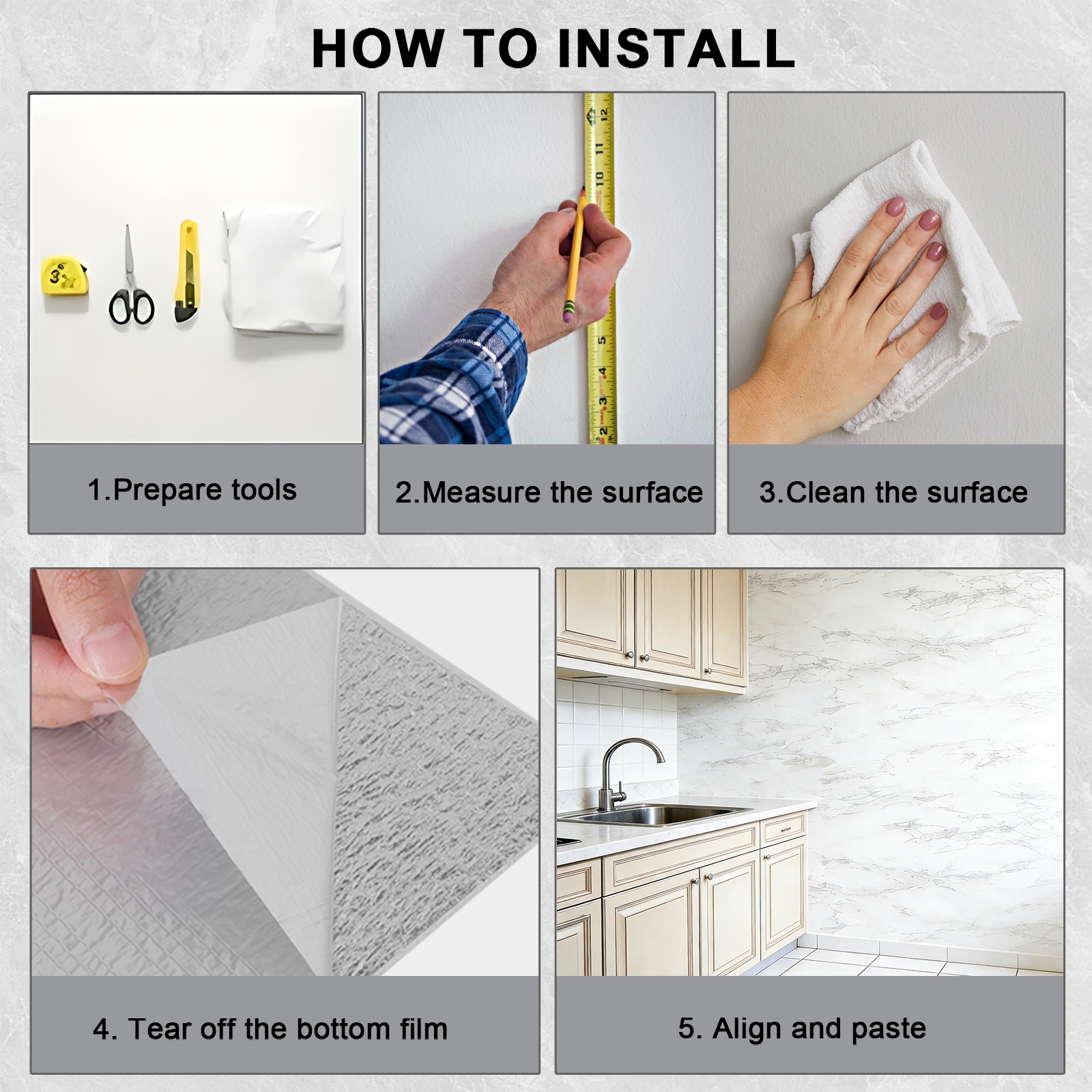 HOW TO INSTALL

1.Prepare tools

2.Measure the surface

3.Clean the surface

4. Tear off the bottom film

5. Align and paste